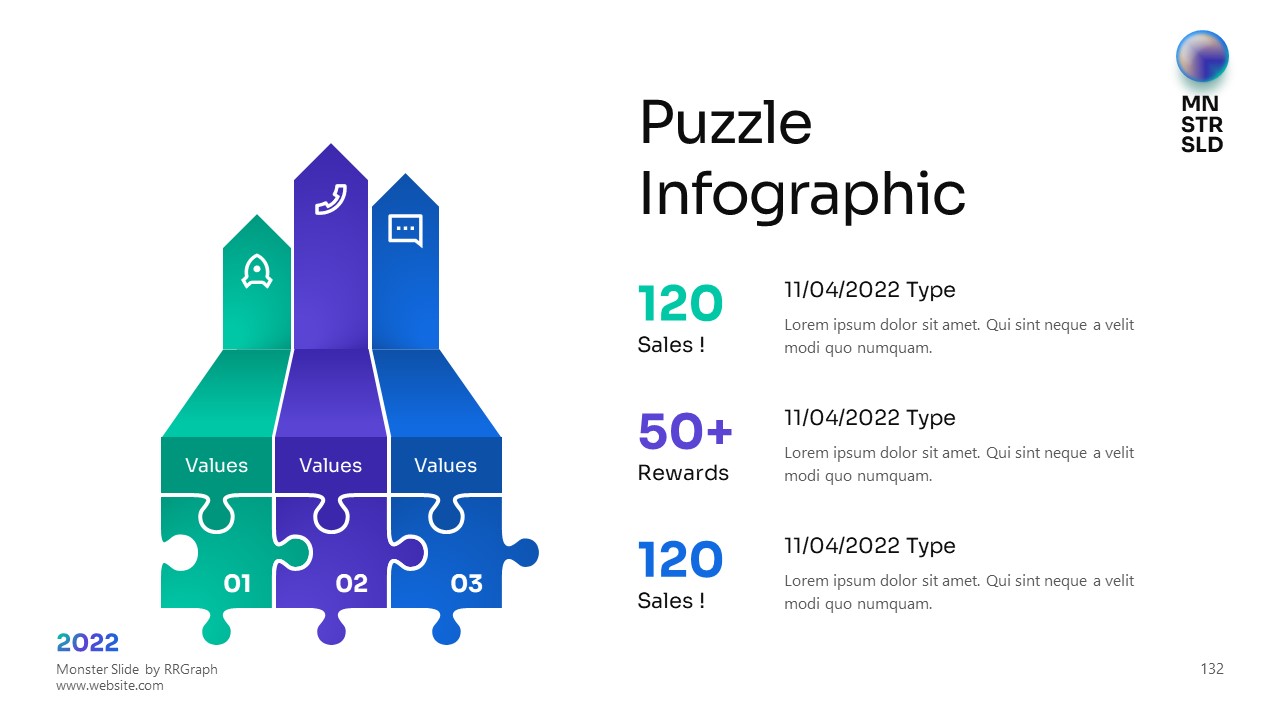 MN
STR
SLD

Puzzle Infographic

Values
Values
Values

01
02
03

120
Sales !

11/04/2022 Type
Lorem ipsum dolor sit amet. Qui sint neque a velit modi quo numquam.

50+
Rewards

11/04/2022 Type
Lorem ipsum dolor sit amet. Qui sint neque a velit modi quo numquam.

120
Sales !

11/04/2022 Type
Lorem ipsum dolor sit amet. Qui sint neque a velit modi quo numquam.

2022
Monster Slide by RRGraph
www.website.com

132