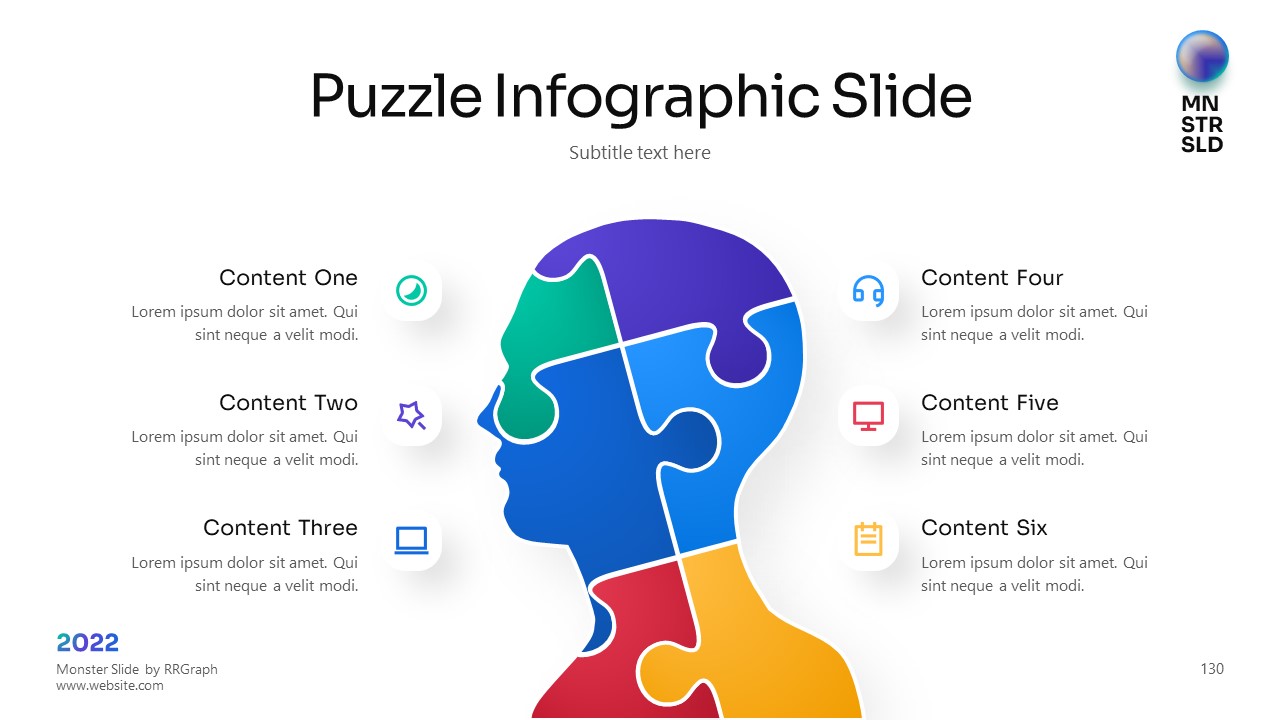 Puzzle Infographic Slide

Subtitle text here

MN
STR
SLD

Content One
Lorem ipsum dolor sit amet. Qui sint neque a velit modi.

Content Two
Lorem ipsum dolor sit amet. Qui sint neque a velit modi.

Content Three
Lorem ipsum dolor sit amet. Qui sint neque a velit modi.

Content Four
Lorem ipsum dolor sit amet. Qui sint neque a velit modi.

Content Five
Lorem ipsum dolor sit amet. Qui sint neque a velit modi.

Content Six
Lorem ipsum dolor sit amet. Qui sint neque a velit modi.

2022
Monster Slide by RRGraph
www.website.com

130