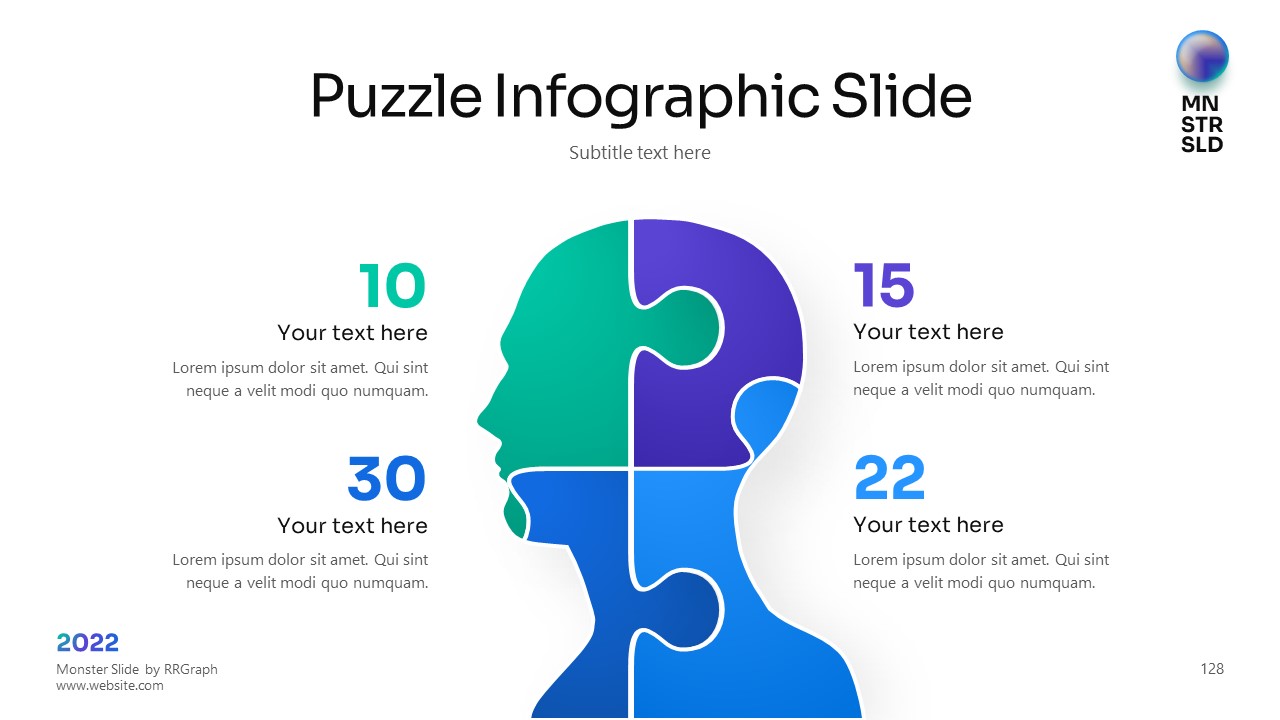 Puzzle Infographic Slide

Subtitle text here

MN
STR
SLD

10
Your text here
Lorem ipsum dolor sit amet. Qui sint neque a velit modi quo numquam.

30
Your text here
Lorem ipsum dolor sit amet. Qui sint neque a velit modi quo numquam.

15
Your text here
Lorem ipsum dolor sit amet. Qui sint neque a velit modi quo numquam.

22
Your text here
Lorem ipsum dolor sit amet. Qui sint neque a velit modi quo numquam.

2022
Monster Slide by RRGraph
www.website.com

128