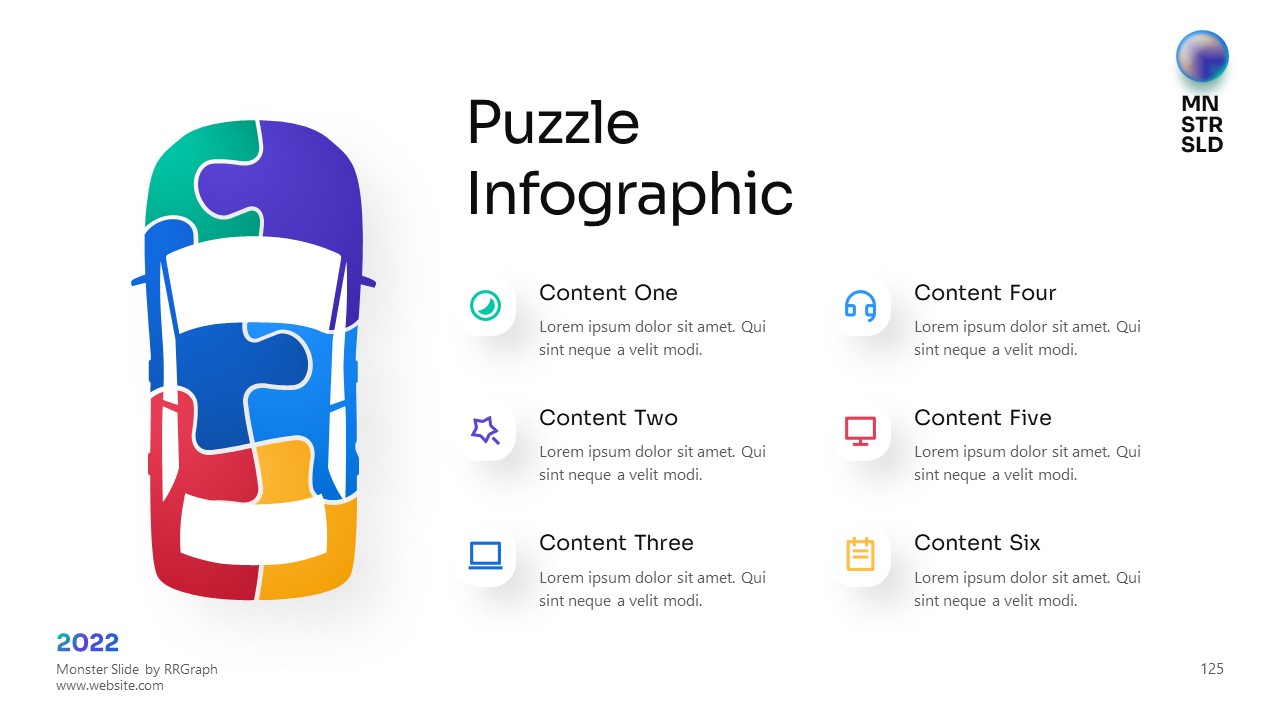 MN
STR
SLD

Puzzle Infographic

Content One
Lorem ipsum dolor sit amet. Qui sint neque a velit modi.

Content Two
Lorem ipsum dolor sit amet. Qui sint neque a velit modi.

Content Three
Lorem ipsum dolor sit amet. Qui sint neque a velit modi.

Content Four
Lorem ipsum dolor sit amet. Qui sint neque a velit modi.

Content Five
Lorem ipsum dolor sit amet. Qui sint neque a velit modi.

Content Six
Lorem ipsum dolor sit amet. Qui sint neque a velit modi.

2022
Monster Slide by RRGraph
www.website.com

125