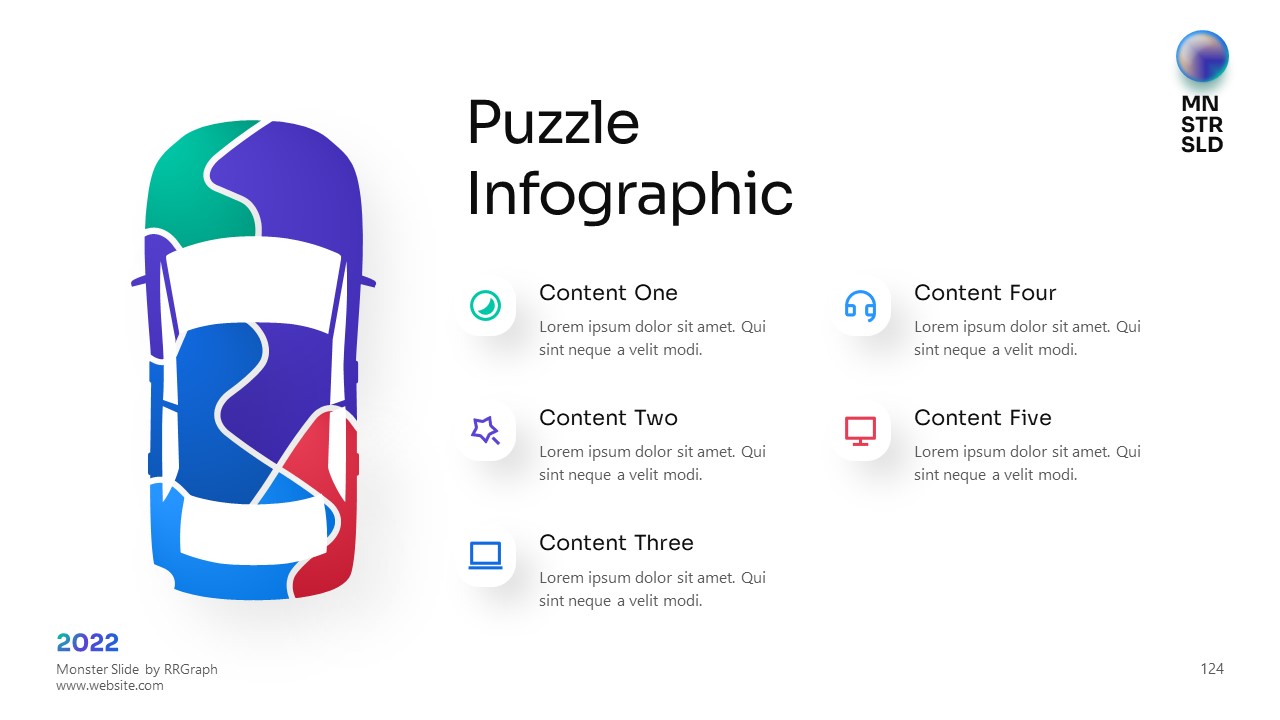 MN
STR
SLD

Puzzle Infographic

Content One
Lorem ipsum dolor sit amet. Qui sint neque a velit modi.

Content Two
Lorem ipsum dolor sit amet. Qui sint neque a velit modi.

Content Three
Lorem ipsum dolor sit amet. Qui sint neque a velit modi.

Content Four
Lorem ipsum dolor sit amet. Qui sint neque a velit modi.

Content Five
Lorem ipsum dolor sit amet. Qui sint neque a velit modi.

2022
Monster Slide by RRGraph
www.website.com

124