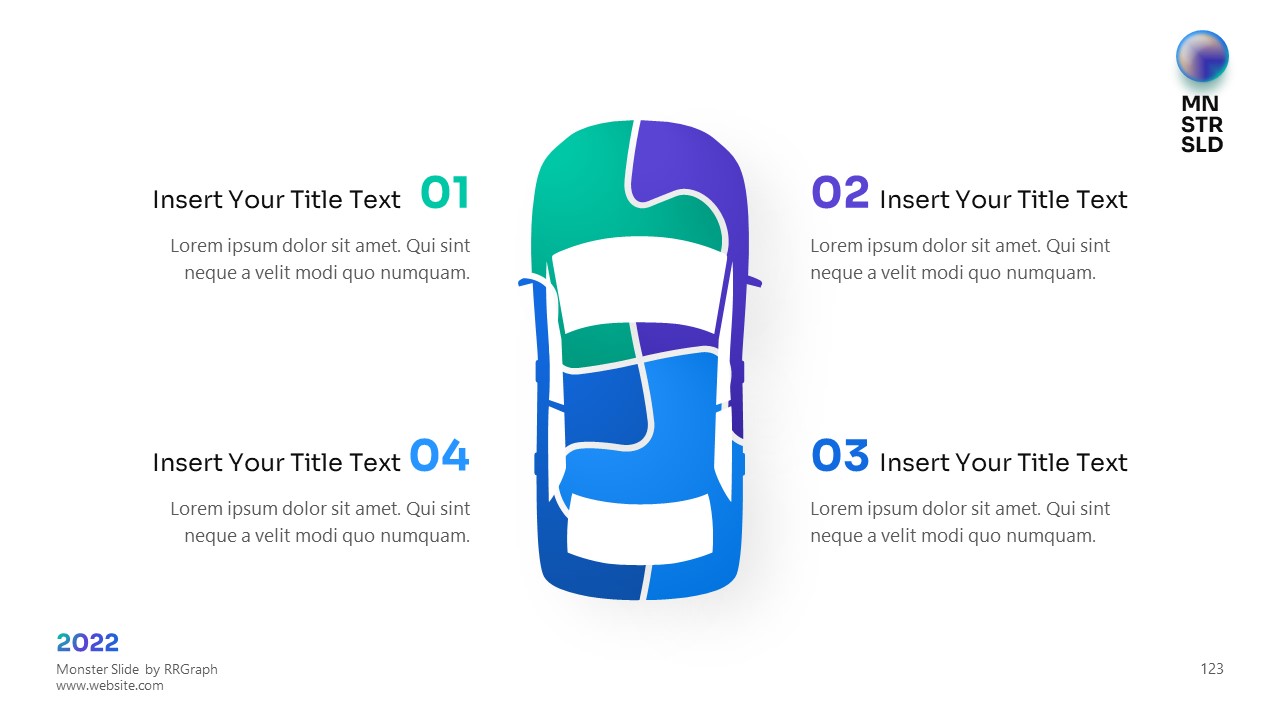 MN
STR
SLD

Insert Your Title Text 01

Lorem ipsum dolor sit amet. Qui sint neque a velit modi quo numquam.

02 Insert Your Title Text

Lorem ipsum dolor sit amet. Qui sint neque a velit modi quo numquam.

Insert Your Title Text 04

Lorem ipsum dolor sit amet. Qui sint neque a velit modi quo numquam.

03 Insert Your Title Text

Lorem ipsum dolor sit amet. Qui sint neque a velit modi quo numquam.

2022
Monster Slide by RRGraph
www.website.com

123