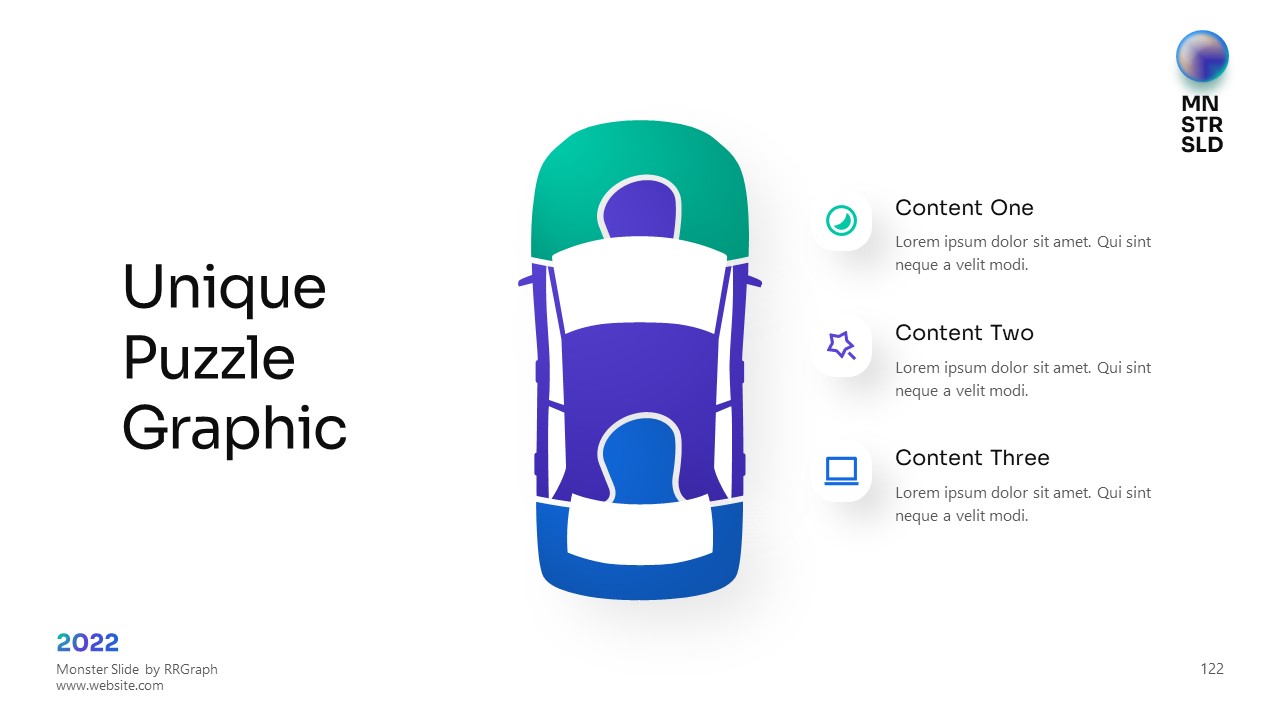 MN
STR
SLD

Unique Puzzle Graphic

Content One
Lorem ipsum dolor sit amet. Qui sint neque a velit modi.

Content Two
Lorem ipsum dolor sit amet. Qui sint neque a velit modi.

Content Three
Lorem ipsum dolor sit amet. Qui sint neque a velit modi.

2022
Monster Slide by RRGraph
www.website.com

122