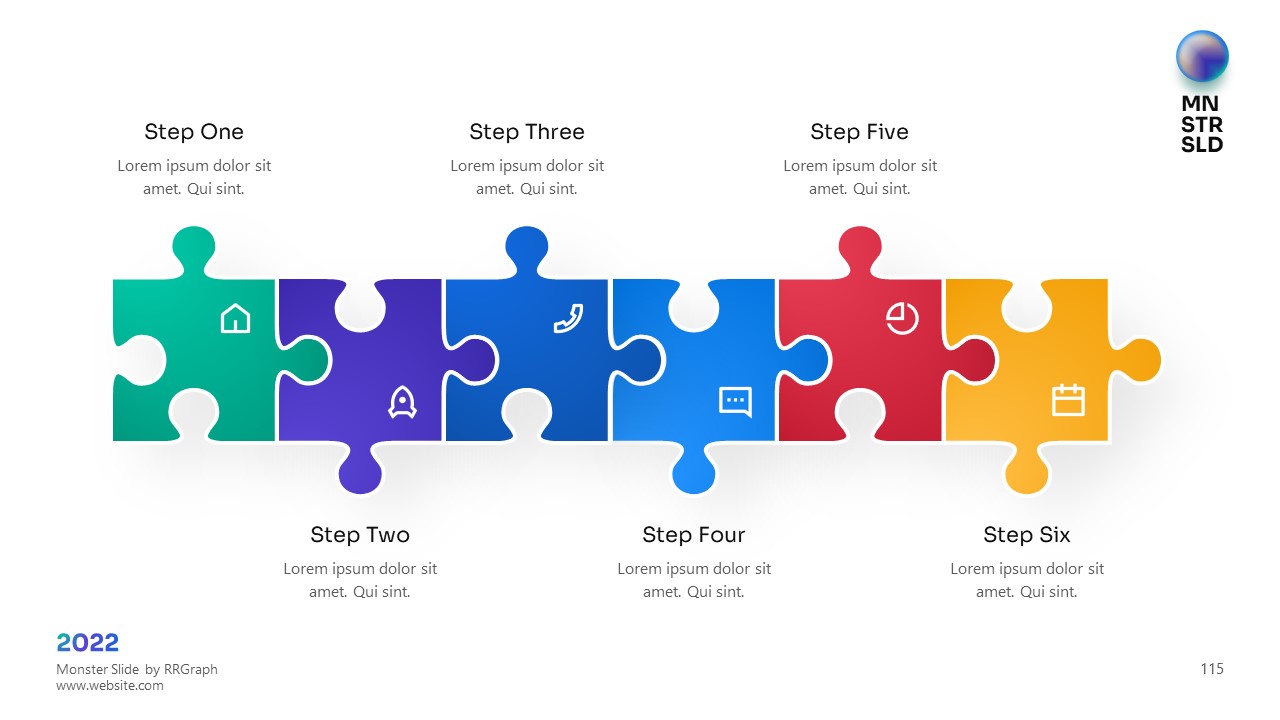 MN
STR
SLD

Step One
Lorem ipsum dolor sit amet. Qui sint.

Step Three
Lorem ipsum dolor sit amet. Qui sint.

Step Five
Lorem ipsum dolor sit amet. Qui sint.

Step Two
Lorem ipsum dolor sit amet. Qui sint.

Step Four
Lorem ipsum dolor sit amet. Qui sint.

Step Six
Lorem ipsum dolor sit amet. Qui sint.

2022
Monster Slide by RRGraph
www.website.com

115