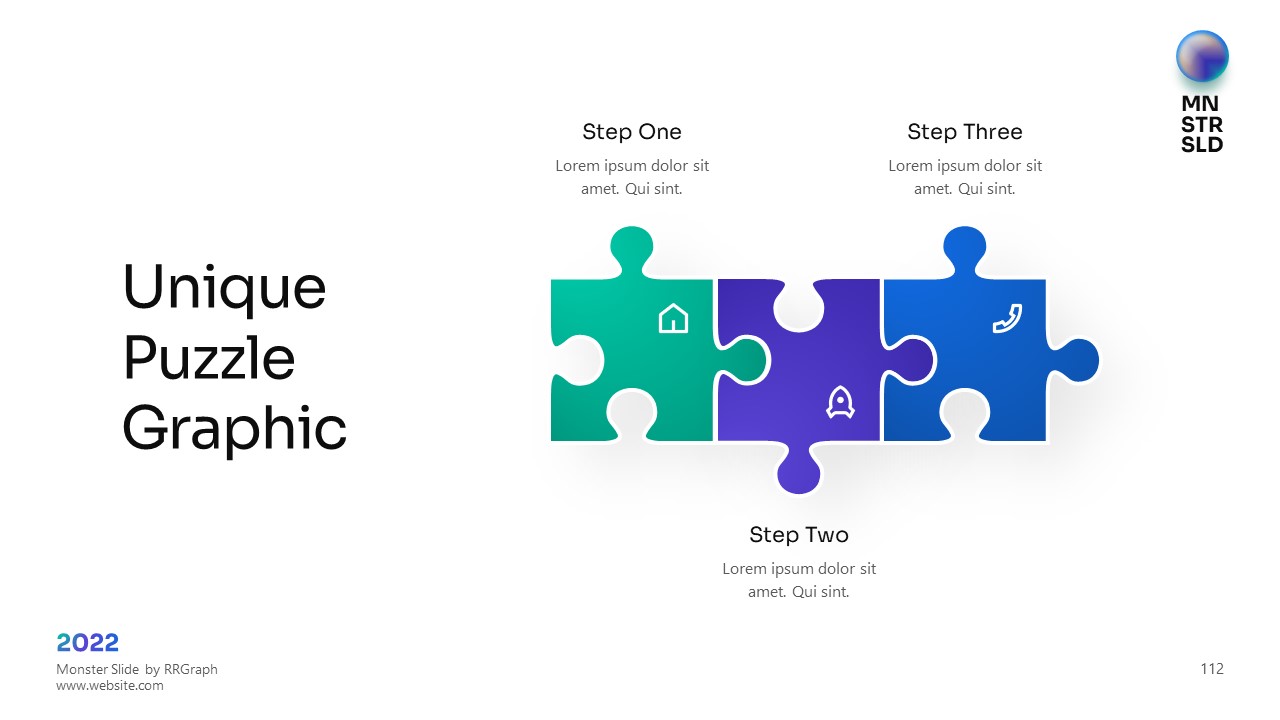 MN
STR
SLD

Unique Puzzle Graphic

Step One
Lorem ipsum dolor sit amet. Qui sint.

Step Three
Lorem ipsum dolor sit amet. Qui sint.

Step Two
Lorem ipsum dolor sit amet. Qui sint.

2022
Monster Slide by RRGraph
www.website.com

112