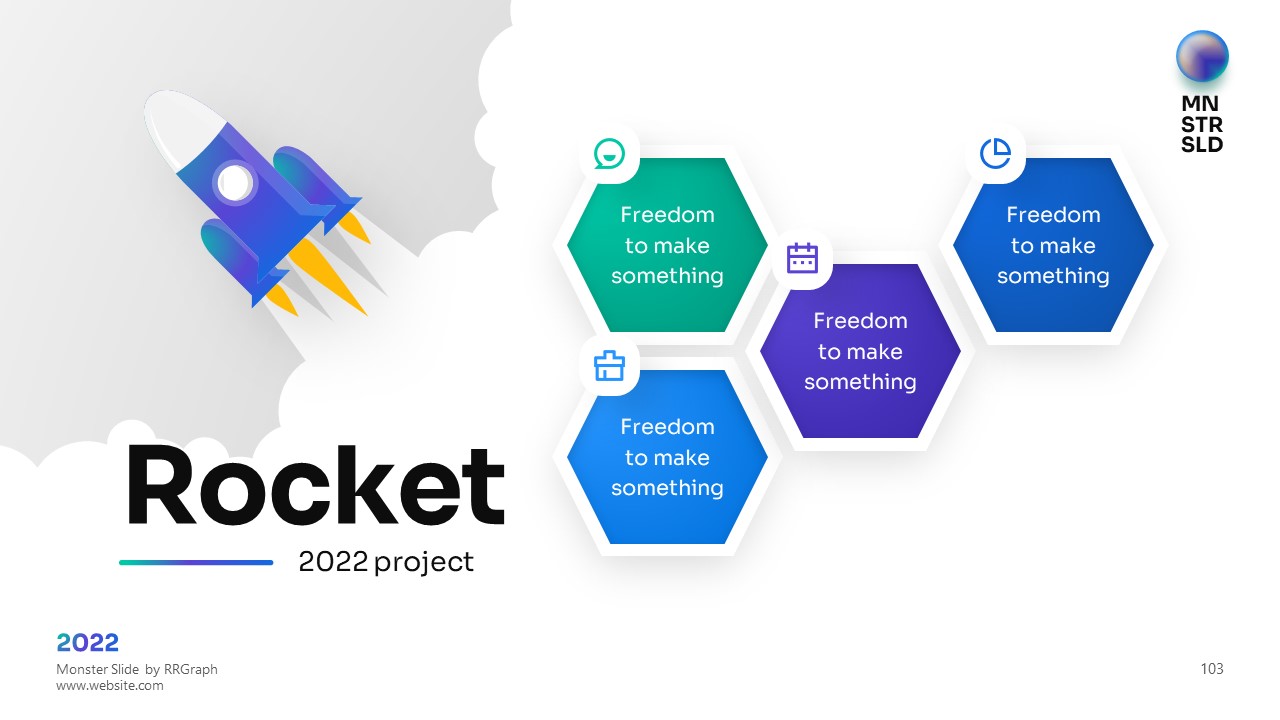 MN
STR
SLD

Freedom to make something

Freedom to make something

Freedom to make something

Freedom to make something

Rocket

2022 project

2022

Monster Slide by RRGraph
www.website.com

103