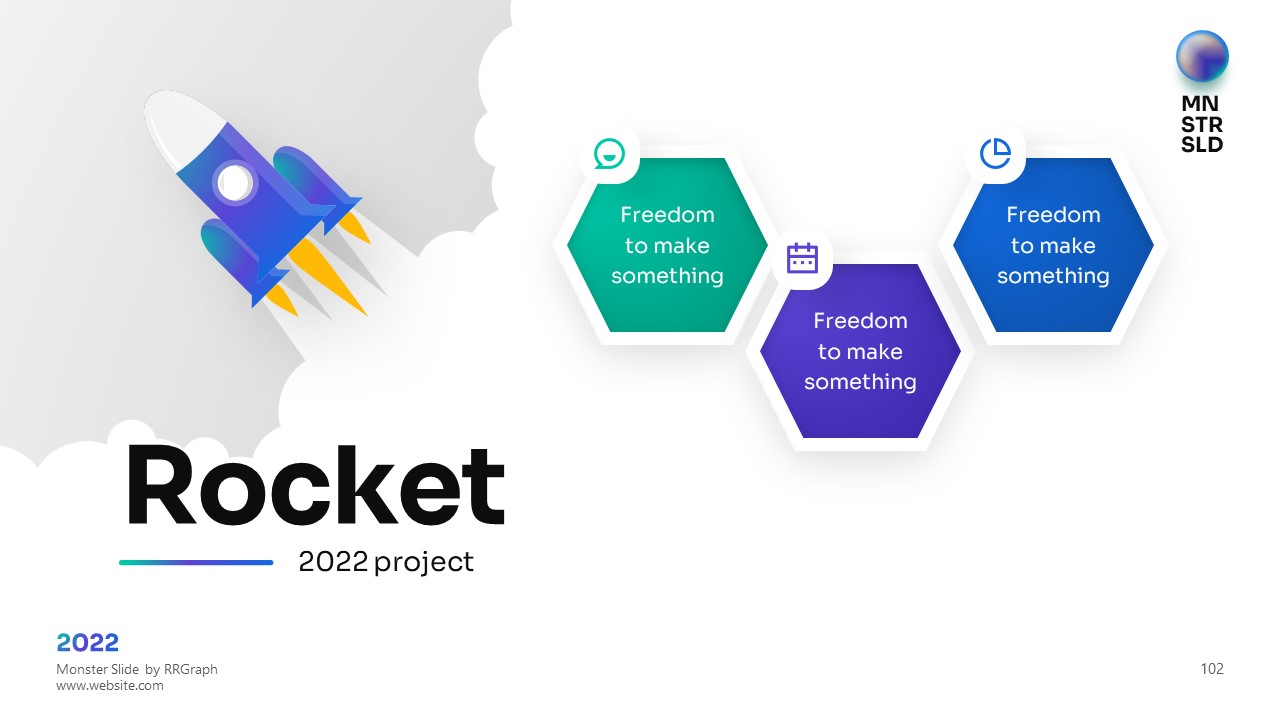 MN
STR
SLD

Freedom to make something

Freedom to make something

Freedom to make something

Rocket

2022 project

2022
Monster Slide by RRGraph
www.website.com

102