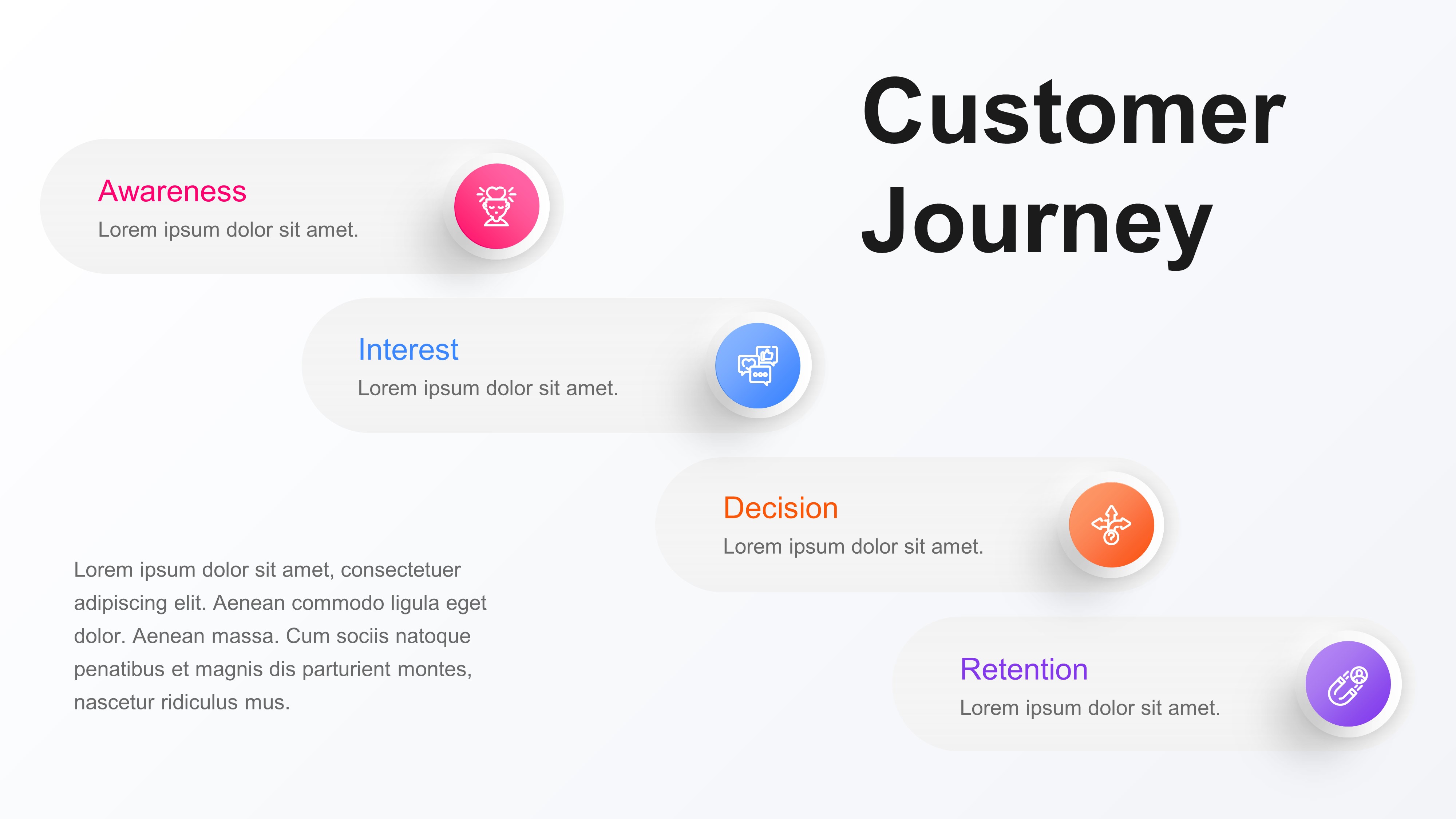 Customer Journey

Awareness
Lorem ipsum dolor sit amet.

Interest
Lorem ipsum dolor sit amet.

Decision
Lorem ipsum dolor sit amet.

Retention
Lorem ipsum dolor sit amet.

Lorem ipsum dolor sit amet, consectetuer adipiscing elit. Aenean commodo ligula eget dolor. Aenean massa. Cum sociis natoque penatibus et magnis dis parturient montes, nascetur ridiculus mus.