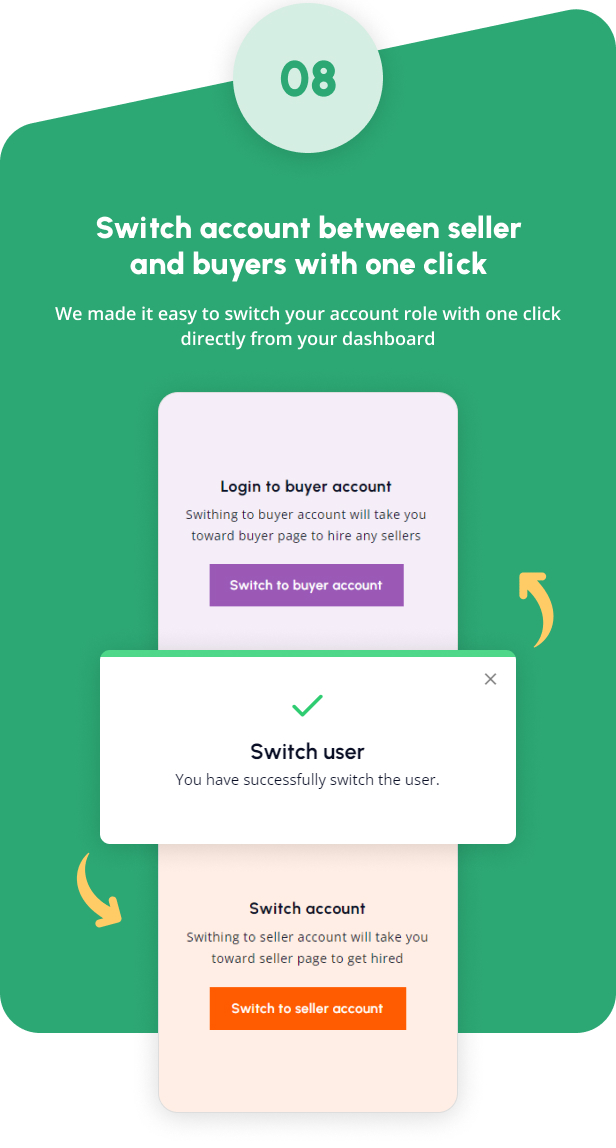 08

Switch account between seller and buyers with one click

We made it easy to switch your account role with one click directly from your dashboard

Login to buyer account

Swithing to buyer account will take you toward buyer page to hire any sellers

Switch to buyer account

×

Switch user

You have successfully switch the user.

Switch account

Swithing to seller account will take you toward seller page to get hired

Switch to seller account