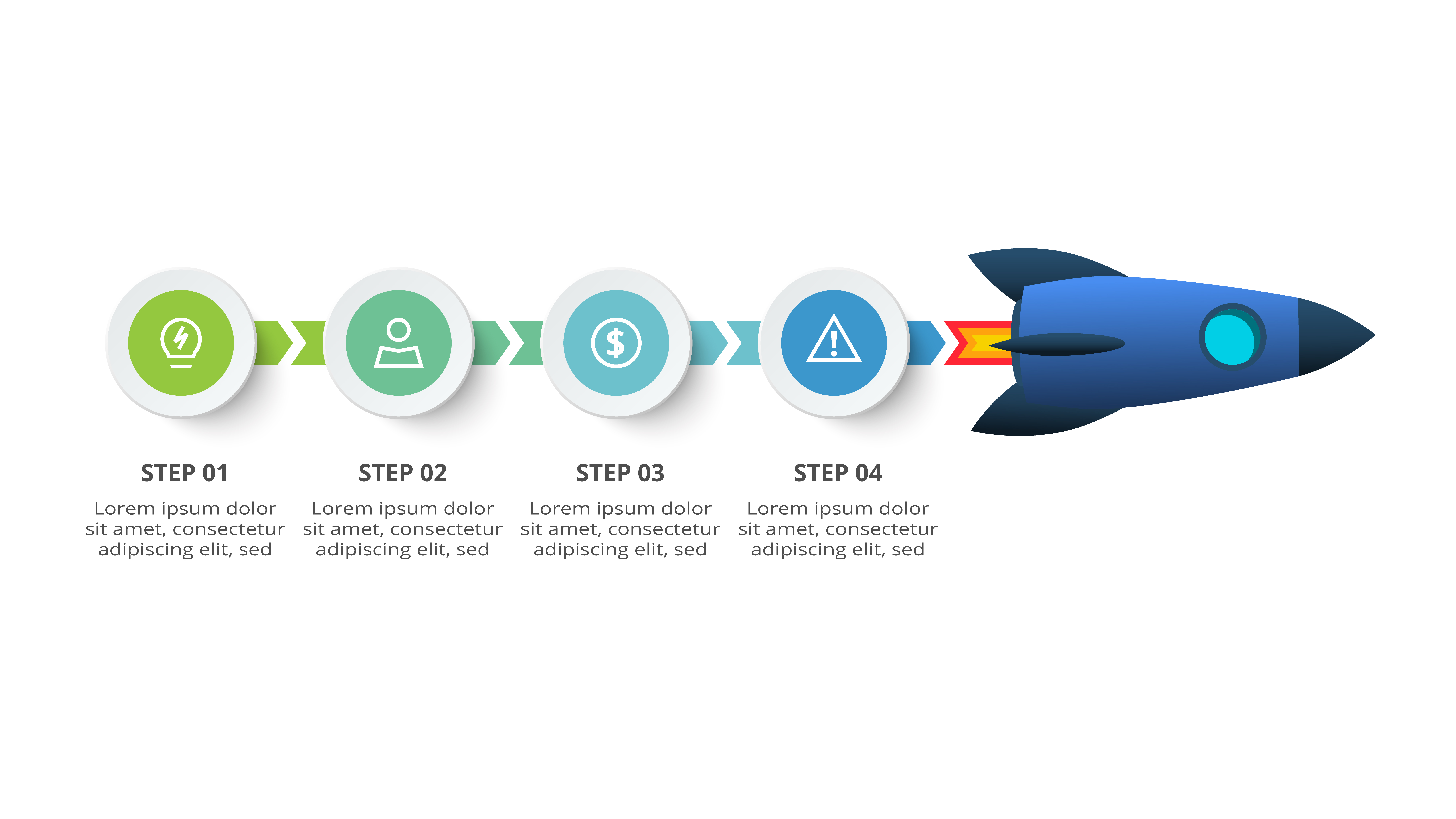 STEP 01
Lorem ipsum dolor sit amet, consectetur adipiscing elit, sed

STEP 02
Lorem ipsum dolor sit amet, consectetur adipiscing elit, sed

STEP 03
Lorem ipsum dolor sit amet, consectetur adipiscing elit, sed

STEP 04
Lorem ipsum dolor sit amet, consectetur adipiscing elit, sed