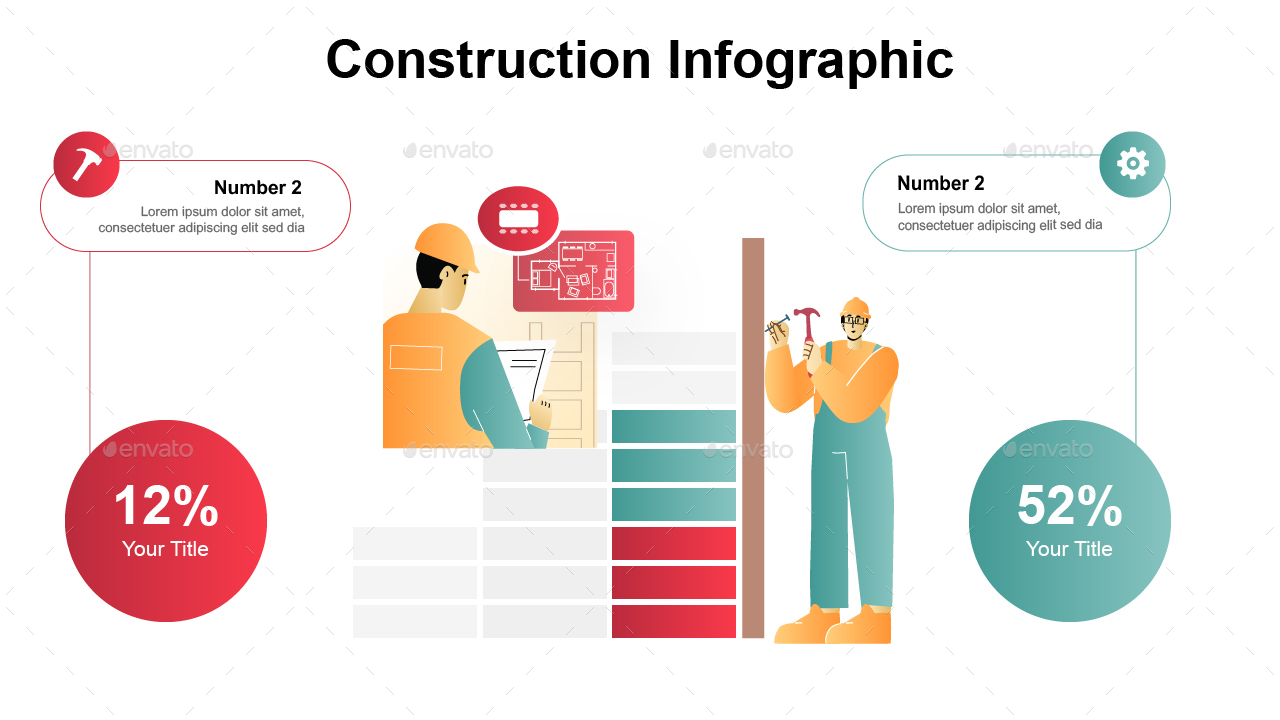 Construction Infographic

envato envato envato envato

Number 2
Lorem ipsum dolor sit amet, consectetuer adipiscing elit sed dia

Number 2
Lorem ipsum dolor sit amet, consectetuer adipiscing elit sed dia

envato envato envato envato

12%
Your Title

52%
Your Title