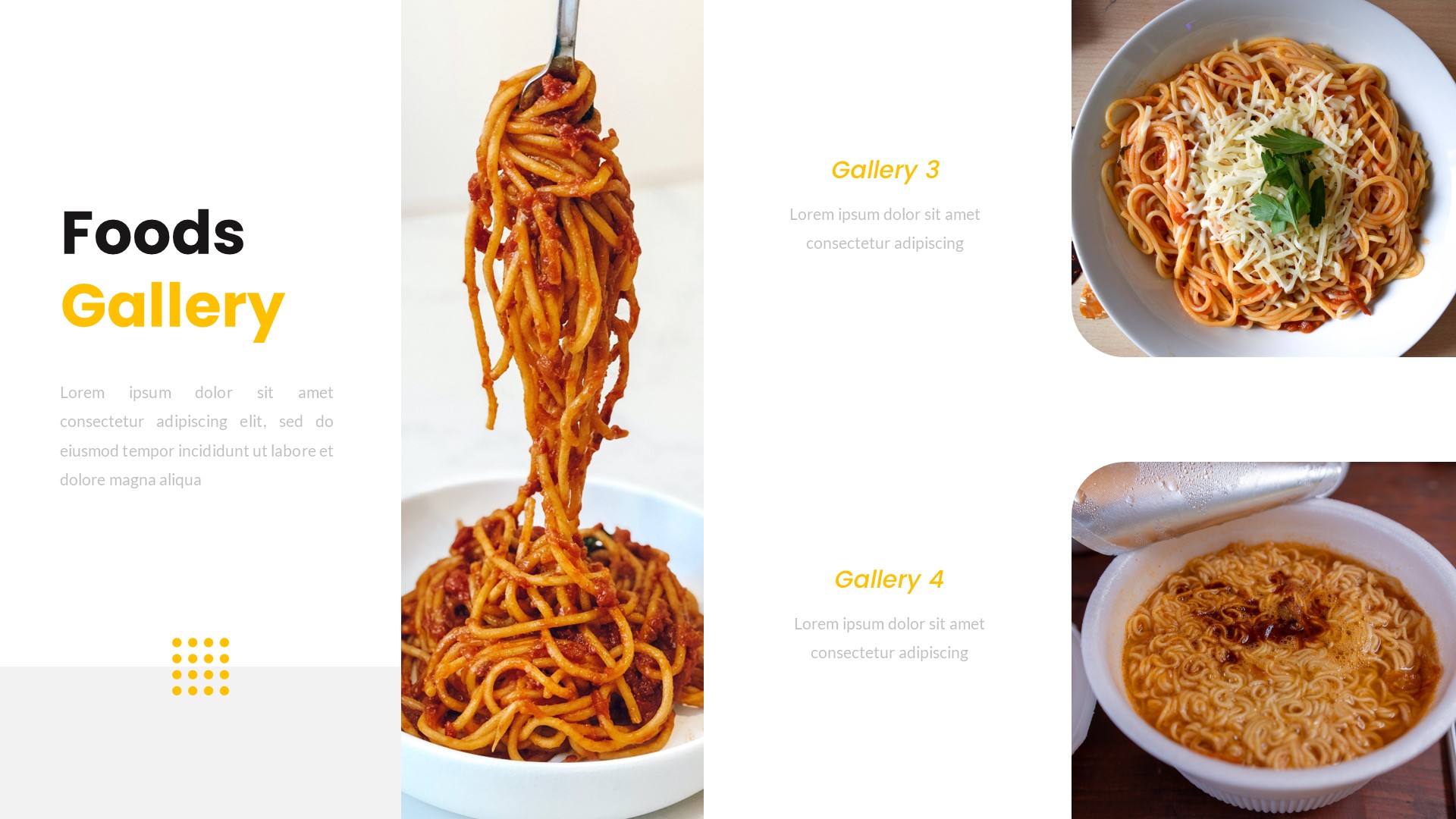 Foods
Gallery

Lorem ipsum dolor sit amet consectetur adipiscing elit, sed do eiusmod tempor incididunt ut labore et dolore magna aliqua

Gallery 3

Lorem ipsum dolor sit amet consectetur adipiscing

Gallery 4

Lorem ipsum dolor sit amet consectetur adipiscing