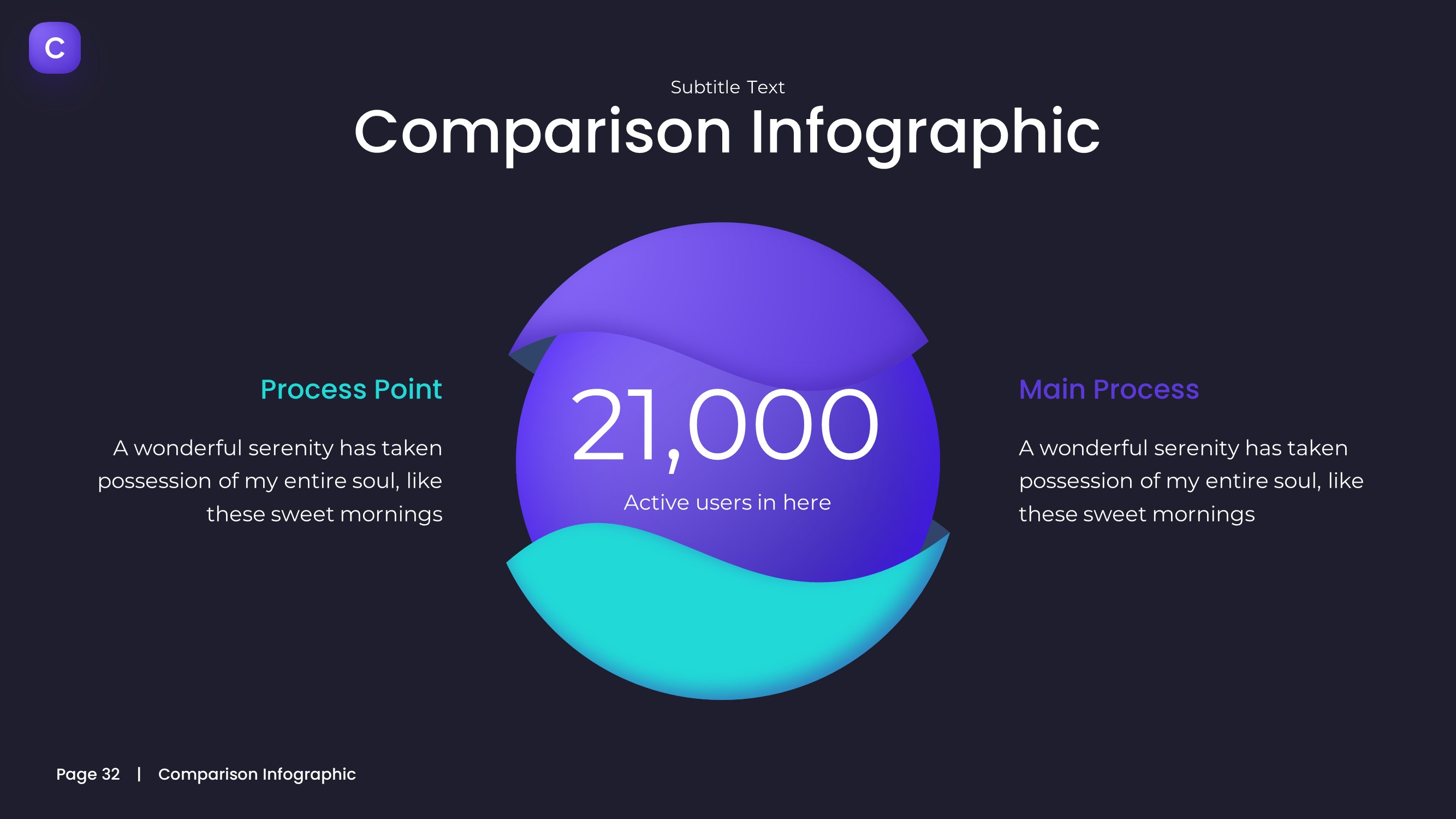 C

Subtitle Text

Comparison Infographic

Process Point

A wonderful serenity has taken possession of my entire soul, like these sweet mornings

21,000

Active users in here

Main Process

A wonderful serenity has taken possession of my entire soul, like these sweet mornings

Page 32 | Comparison Infographic