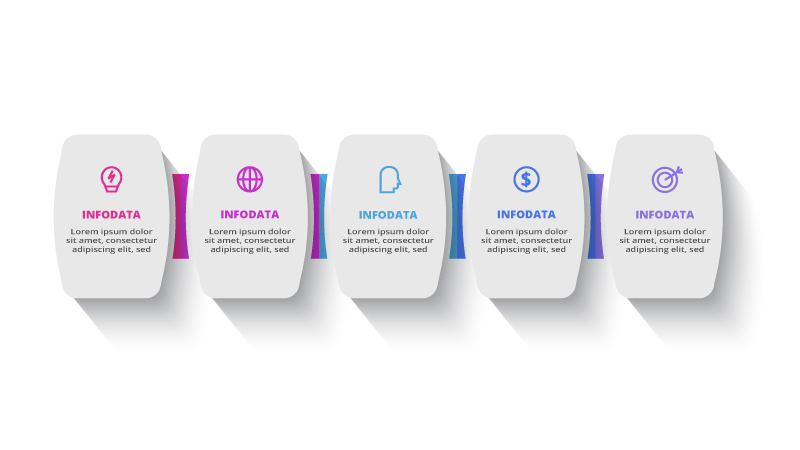 INFODATA
Lorem ipsum dolor sit amet, consectetur adipiscing elit, sed

INFODATA
Lorem ipsum dolor sit amet, consectetur adipiscing elit, sed

INFODATA
Lorem ipsum dolor sit amet, consectetur adipiscing elit, sed

INFODATA
Lorem ipsum dolor sit amet, consectetur adipiscing elit, sed

INFODATA
Lorem ipsum dolor sit amet, consectetur adipiscing elit, sed