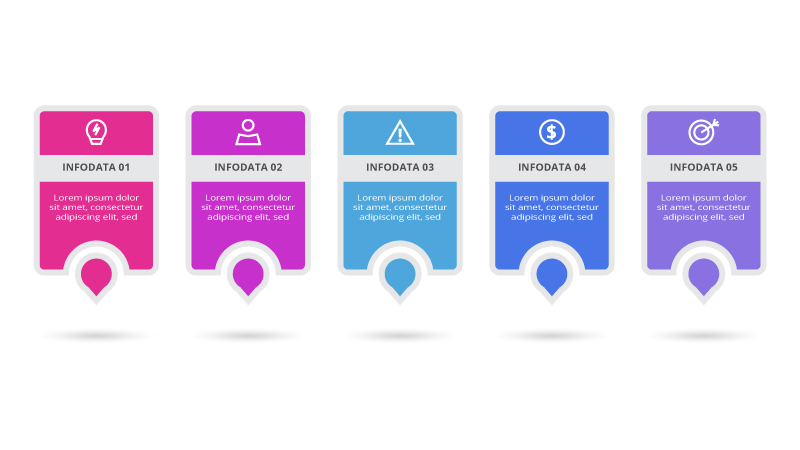 INFODATA 01

Lorem ipsum dolor sit amet, consectetur adipiscing elit, sed

INFODATA 02

Lorem ipsum dolor sit amet, consectetur adipiscing elit, sed

INFODATA 03

Lorem ipsum dolor sit amet, consectetur adipiscing elit, sed

INFODATA 04

Lorem ipsum dolor sit amet, consectetur adipiscing elit, sed

INFODATA 05

Lorem ipsum dolor sit amet, consectetur adipiscing elit, sed