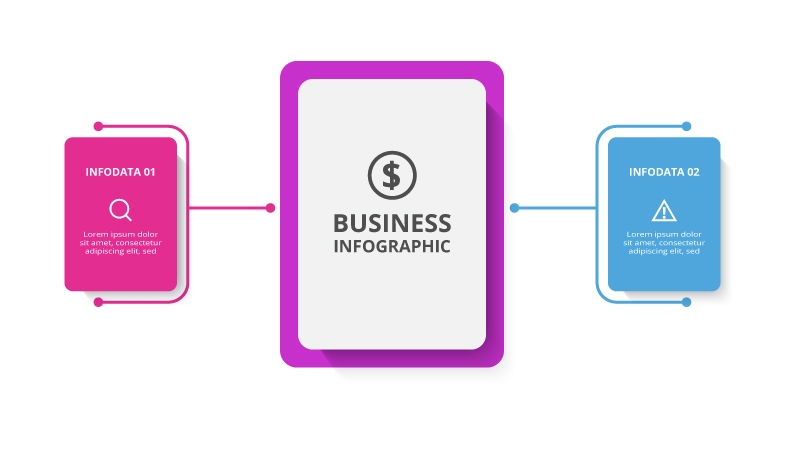 INFODATA 01

Lorem ipsum dolor sit amet, consectetur adipiscing elit, sed

BUSINESS
INFOGRAPHIC

INFODATA 02

Lorem ipsum dolor sit amet, consectetur adipiscing elit, sed