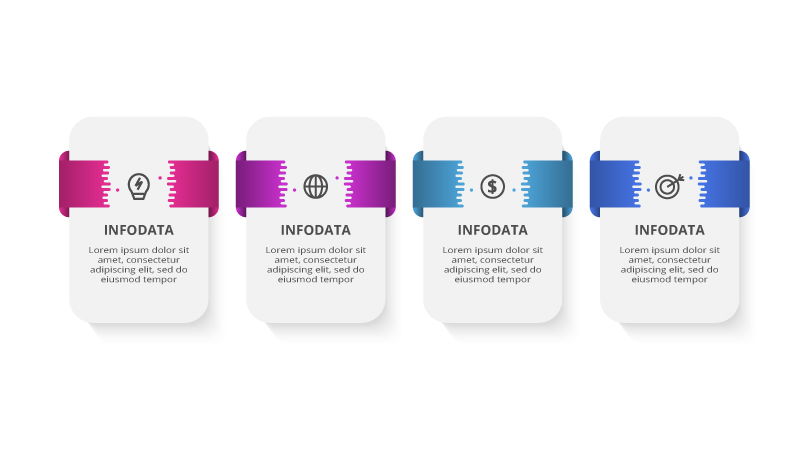 INFODATA

Lorem ipsum dolor sit amet, consectetur adipiscing elit, sed do eiusmod tempor

INFODATA

Lorem ipsum dolor sit amet, consectetur adipiscing elit, sed do eiusmod tempor

INFODATA

Lorem ipsum dolor sit amet, consectetur adipiscing elit, sed do eiusmod tempor

INFODATA

Lorem ipsum dolor sit amet, consectetur adipiscing elit, sed do eiusmod tempor