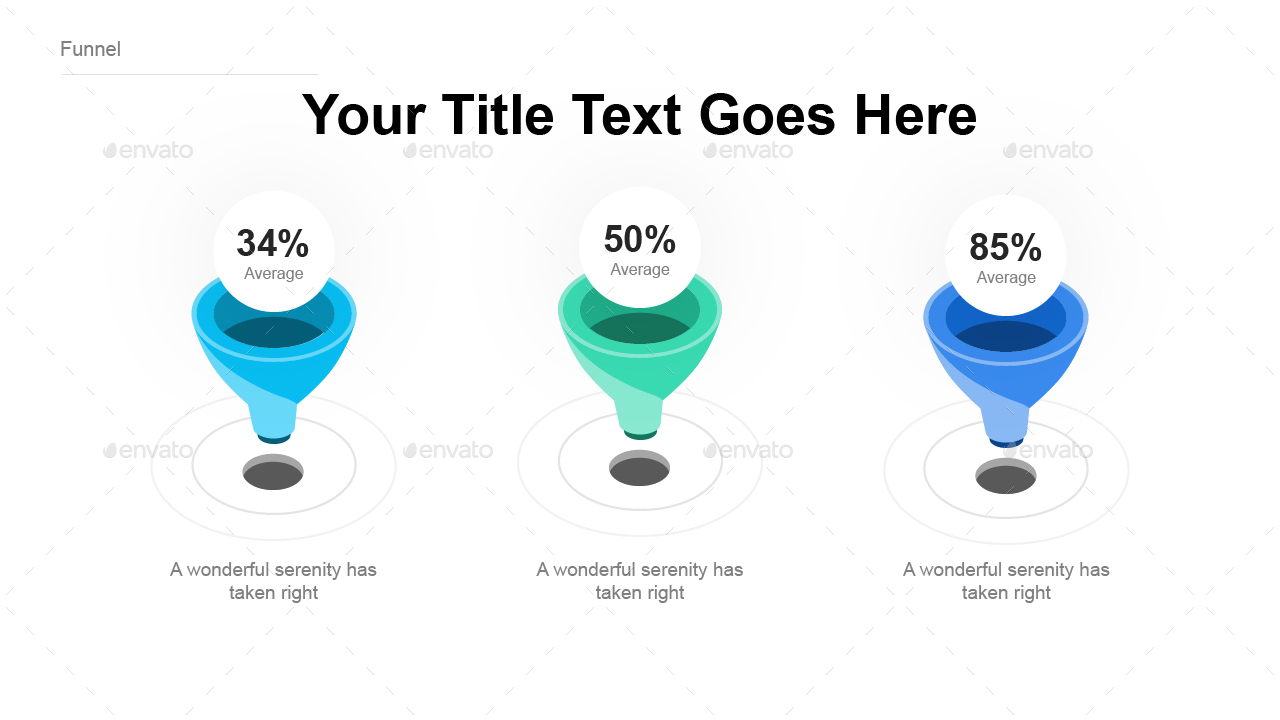 Funnel

Your Title Text Goes Here

envato envato envato envato

34%
Average

50%
Average

85%
Average

envato envato envato envato

A wonderful serenity has taken right

A wonderful serenity has taken right

A wonderful serenity has taken right