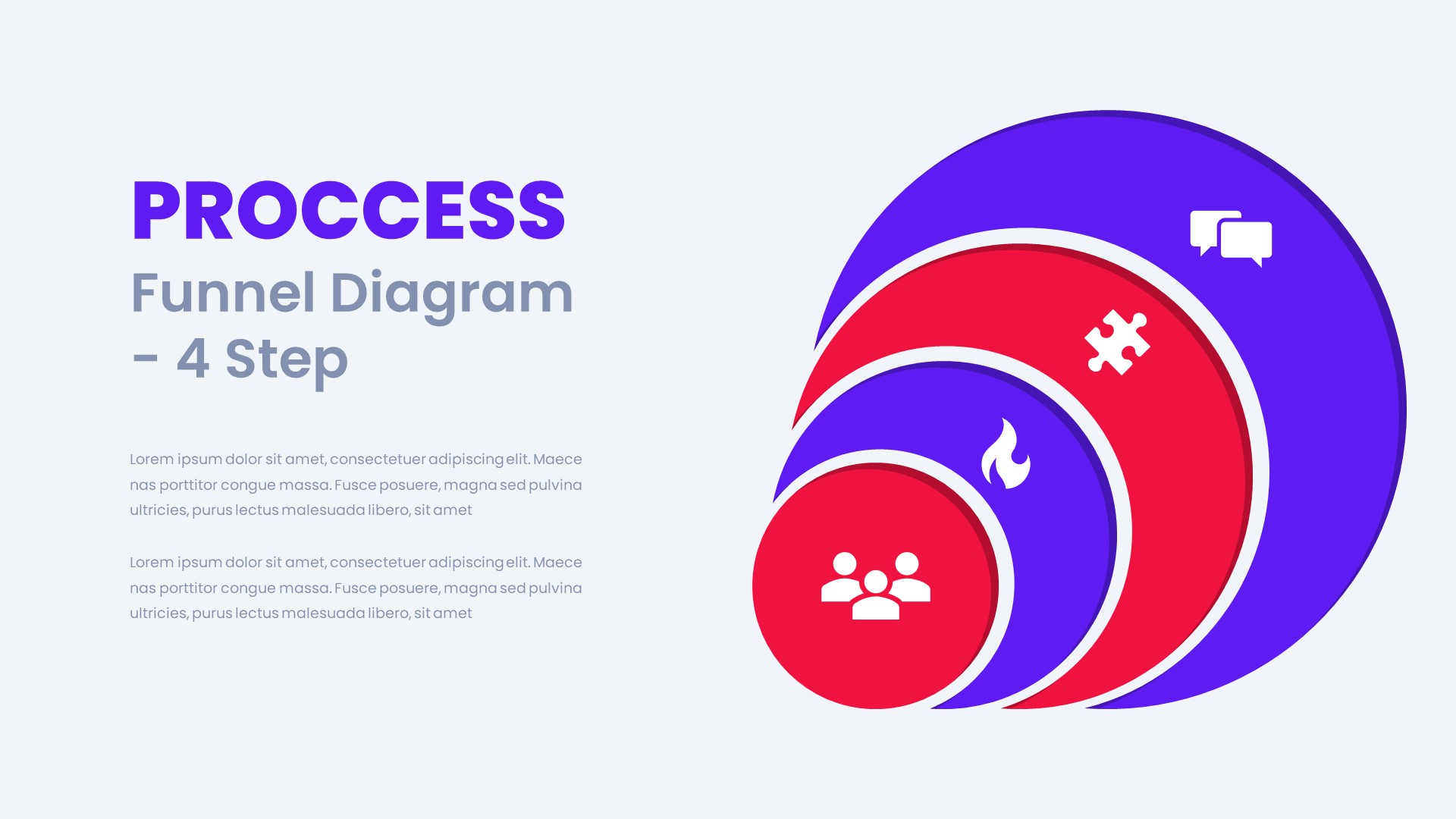 PROCCESS

Funnel Diagram - 4 Step

Lorem ipsum dolor sit amet, consectetuer adipiscing elit. Maece nas porttitor congue massa. Fusce posuere, magna sed pulvina ultricies, purus lectus malesuada libero, sit amet

Lorem ipsum dolor sit amet, consectetuer adipiscing elit. Maece nas porttitor congue massa. Fusce posuere, magna sed pulvina ultricies, purus lectus malesuada libero, sit amet