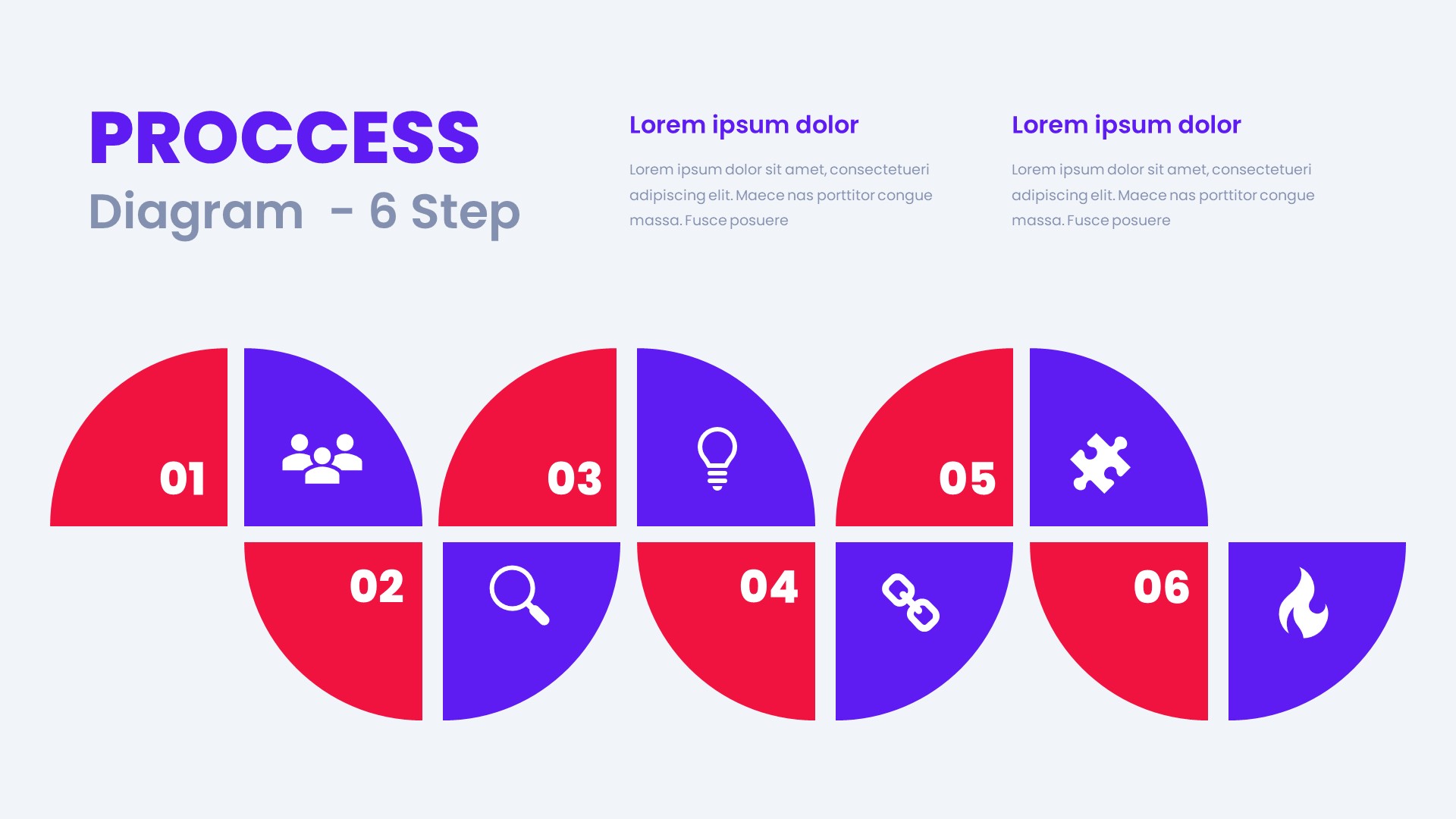 PROCCESS
Diagram - 6 Step

Lorem ipsum dolor

Lorem ipsum dolor sit amet, consectetueri adipiscing elit. Maece nas porttitor congue massa. Fusce posuere

Lorem ipsum dolor

Lorem ipsum dolor sit amet, consectetueri adipiscing elit. Maece nas porttitor congue massa. Fusce posuere

01

03

05

02

04

06