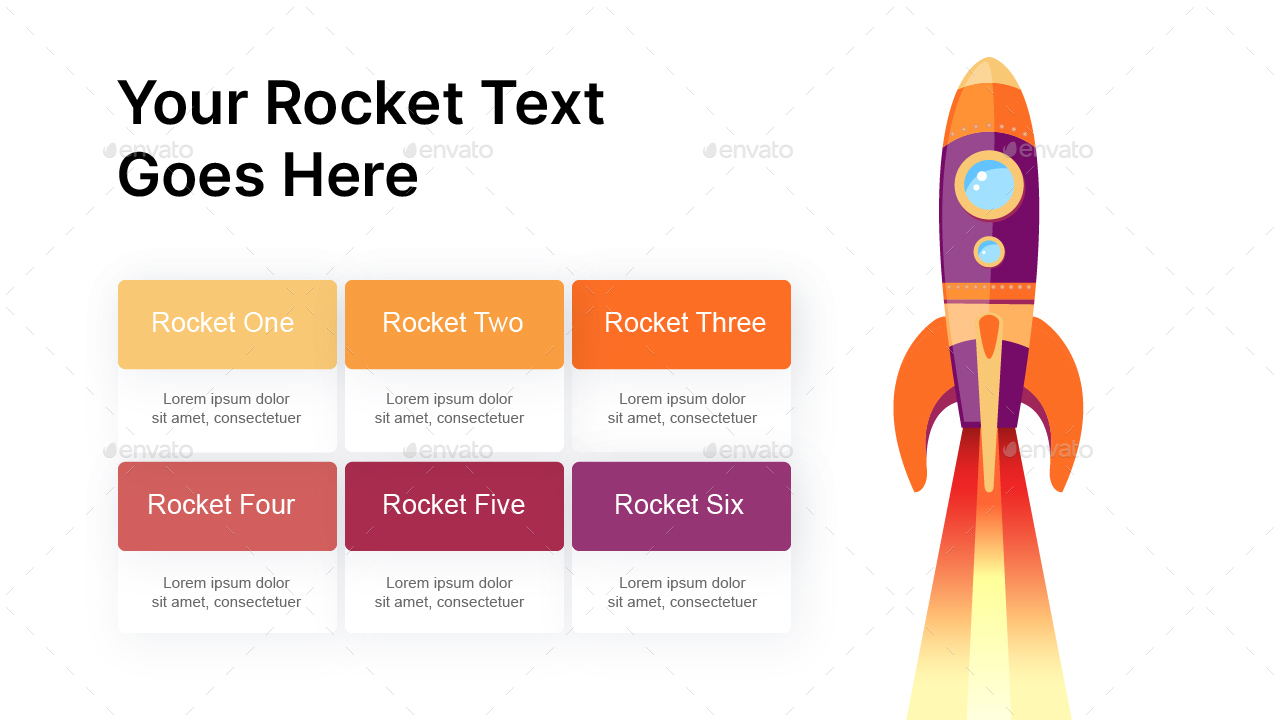 Your Rocket Text Goes Here

envato envato envato envato

Rocket One
Lorem ipsum dolor sit amet, consectetuer

Rocket Two
Lorem ipsum dolor sit amet, consectetuer

Rocket Three
Lorem ipsum dolor sit amet, consectetuer

envato envato envato envato

Rocket Four
Lorem ipsum dolor sit amet, consectetuer

Rocket Five
Lorem ipsum dolor sit amet, consectetuer

Rocket Six
Lorem ipsum dolor sit amet, consectetuer