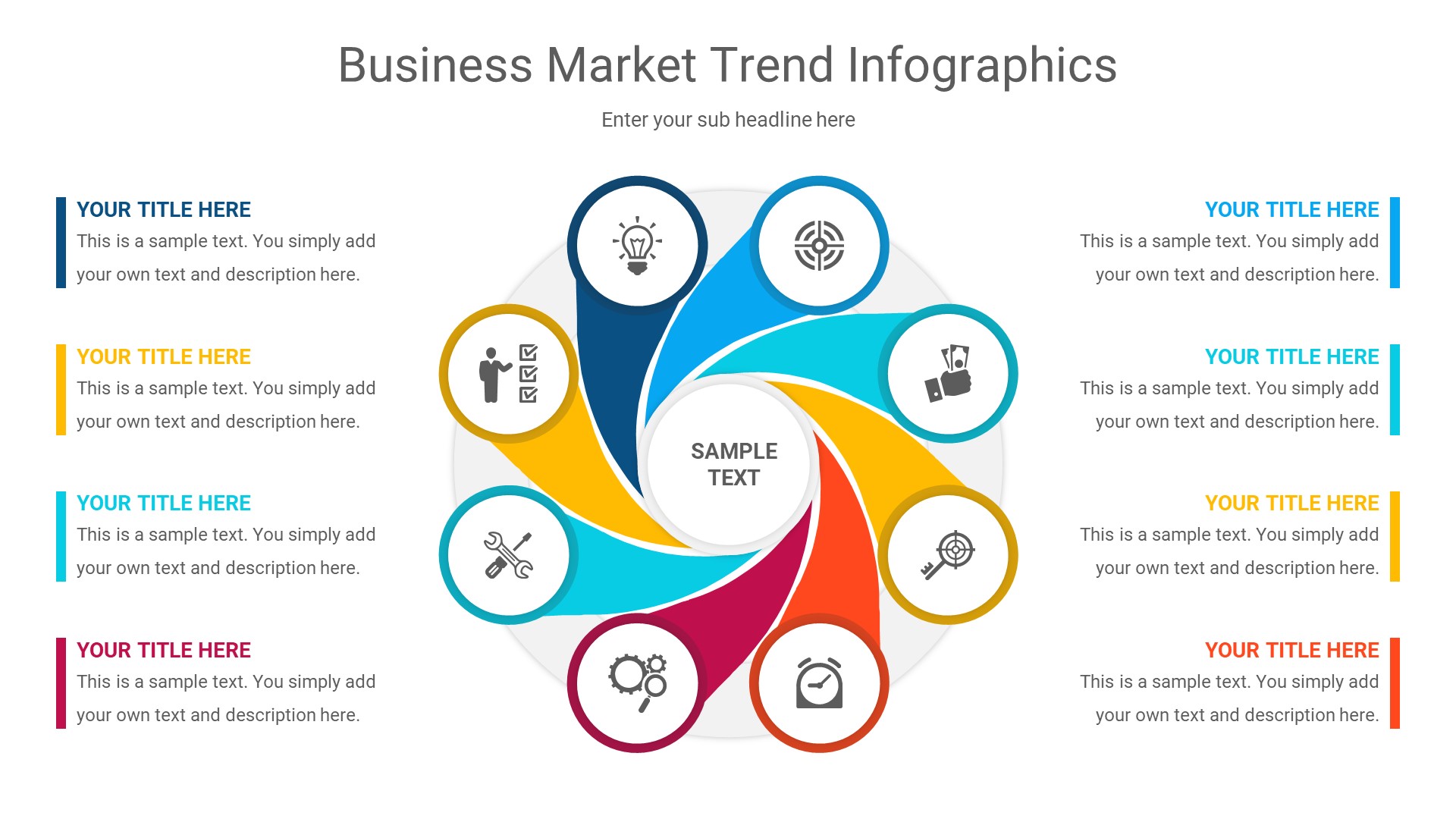 Business Market Trend Infographics

Enter your sub headline here

YOUR TITLE HERE
This is a sample text. You simply add your own text and description here.

YOUR TITLE HERE
This is a sample text. You simply add your own text and description here.

YOUR TITLE HERE
This is a sample text. You simply add your own text and description here.

YOUR TITLE HERE
This is a sample text. You simply add your own text and description here.

SAMPLE TEXT

YOUR TITLE HERE
This is a sample text. You simply add your own text and description here.

YOUR TITLE HERE
This is a sample text. You simply add your own text and description here.

YOUR TITLE HERE
This is a sample text. You simply add your own text and description here.

YOUR TITLE HERE
This is a sample text. You simply add your own text and description here.