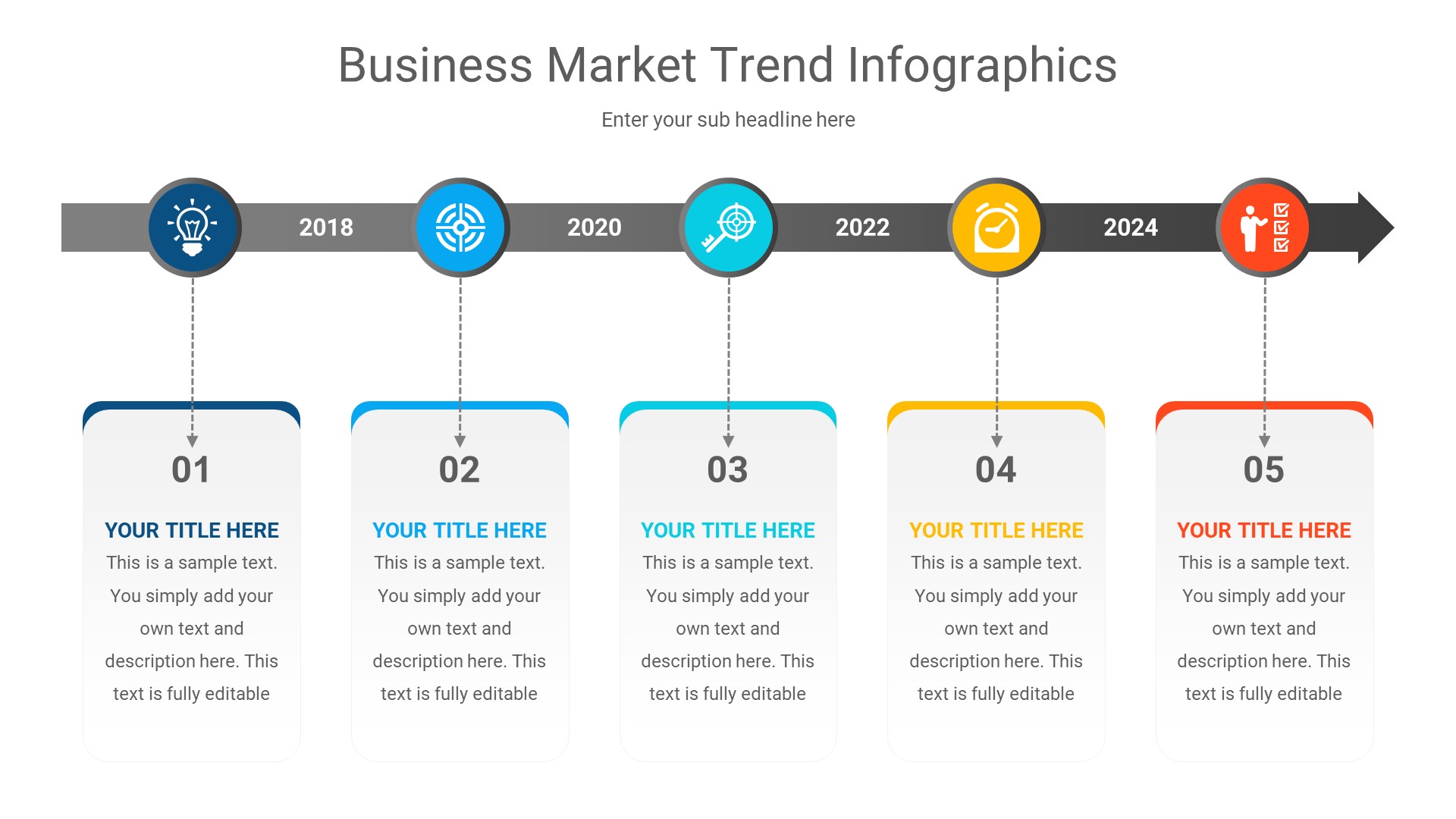 Business Market Trend Infographics

Enter your sub headline here

2018

2020

2022

2024

01

YOUR TITLE HERE

This is a sample text. You simply add your own text and description here. This text is fully editable

02

YOUR TITLE HERE

This is a sample text. You simply add your own text and description here. This text is fully editable

03

YOUR TITLE HERE

This is a sample text. You simply add your own text and description here. This text is fully editable

04

YOUR TITLE HERE

This is a sample text. You simply add your own text and description here. This text is fully editable

05

YOUR TITLE HERE

This is a sample text. You simply add your own text and description here. This text is fully editable