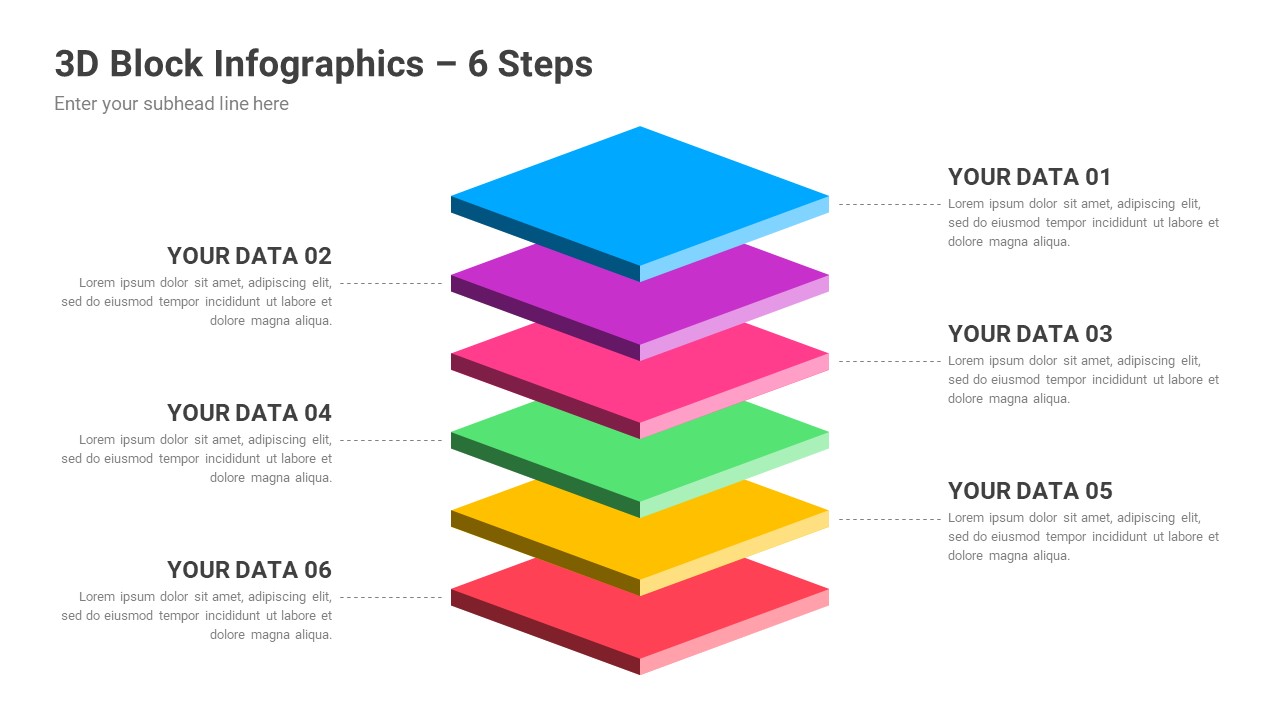 3D Block Infographics – 6 Steps

Enter your subhead line here

YOUR DATA 01

Lorem ipsum dolor sit amet, adipiscing elit, sed do eiusmod tempor incididunt ut labore et dolore magna aliqua.

YOUR DATA 02

Lorem ipsum dolor sit amet, adipiscing elit, sed do eiusmod tempor incididunt ut labore et dolore magna aliqua.

YOUR DATA 03

Lorem ipsum dolor sit amet, adipiscing elit, sed do eiusmod tempor incididunt ut labore et dolore magna aliqua.

YOUR DATA 04

Lorem ipsum dolor sit amet, adipiscing elit, sed do eiusmod tempor incididunt ut labore et dolore magna aliqua.

YOUR DATA 05

Lorem ipsum dolor sit amet, adipiscing elit, sed do eiusmod tempor incididunt ut labore et dolore magna aliqua.

YOUR DATA 06

Lorem ipsum dolor sit amet, adipiscing elit, sed do eiusmod tempor incididunt ut labore et dolore magna aliqua.