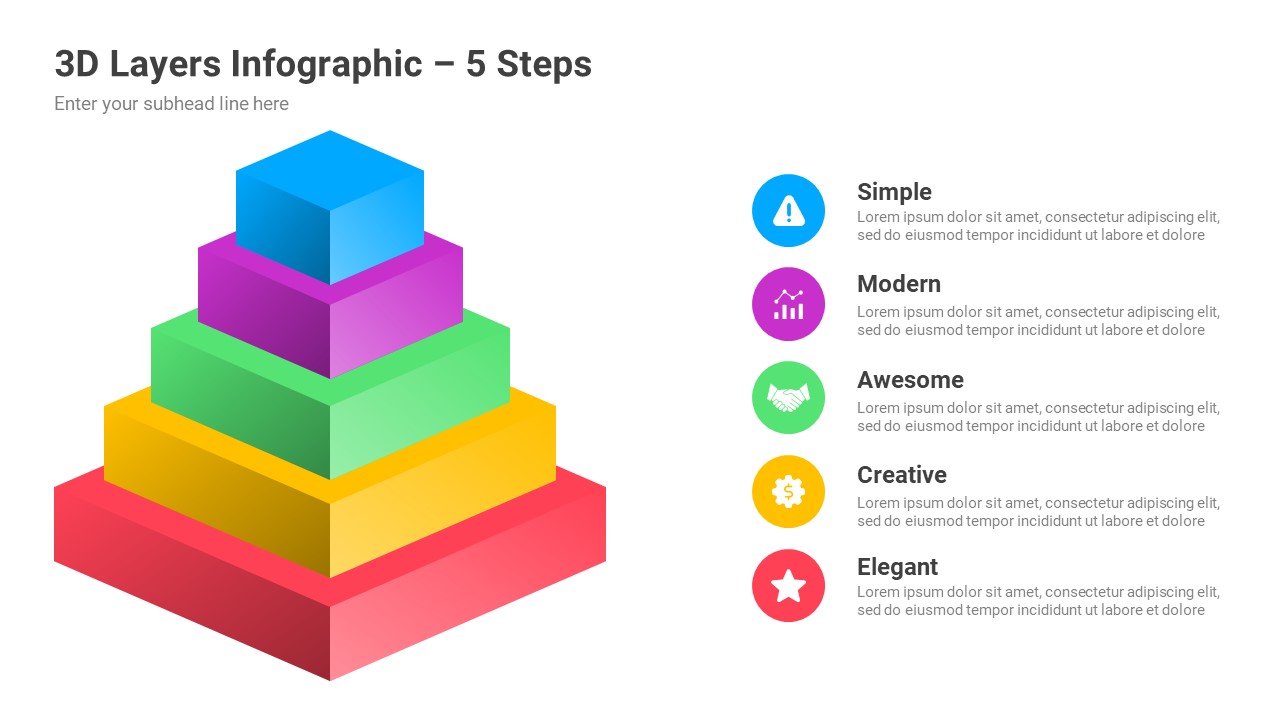 3D Layers Infographic – 5 Steps

Enter your subhead line here

Simple
Lorem ipsum dolor sit amet, consectetur adipiscing elit, sed do eiusmod tempor incididunt ut labore et dolore

Modern
Lorem ipsum dolor sit amet, consectetur adipiscing elit, sed do eiusmod tempor incididunt ut labore et dolore

Awesome
Lorem ipsum dolor sit amet, consectetur adipiscing elit, sed do eiusmod tempor incididunt ut labore et dolore

Creative
Lorem ipsum dolor sit amet, consectetur adipiscing elit, sed do eiusmod tempor incididunt ut labore et dolore

Elegant
Lorem ipsum dolor sit amet, consectetur adipiscing elit, sed do eiusmod tempor incididunt ut labore et dolore