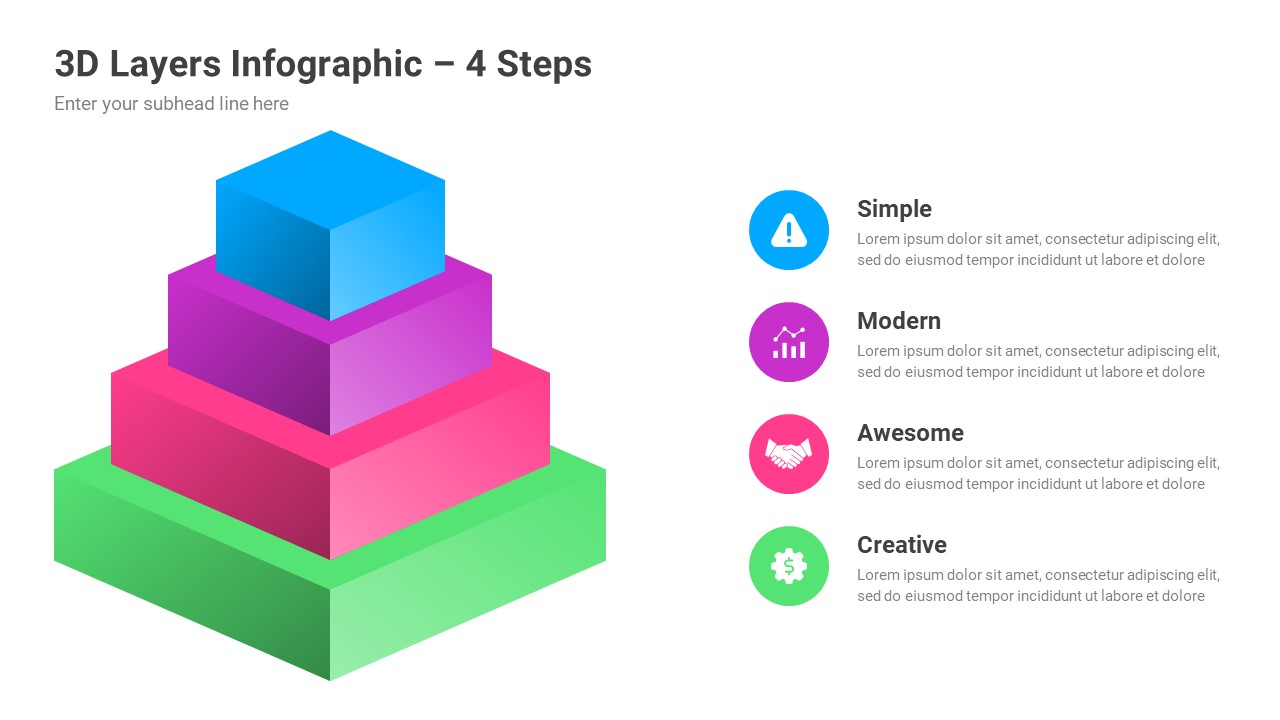 3D Layers Infographic – 4 Steps

Enter your subhead line here

Simple

Lorem ipsum dolor sit amet, consectetur adipiscing elit, sed do eiusmod tempor incididunt ut labore et dolore

Modern

Lorem ipsum dolor sit amet, consectetur adipiscing elit, sed do eiusmod tempor incididunt ut labore et dolore

Awesome

Lorem ipsum dolor sit amet, consectetur adipiscing elit, sed do eiusmod tempor incididunt ut labore et dolore

Creative

Lorem ipsum dolor sit amet, consectetur adipiscing elit, sed do eiusmod tempor incididunt ut labore et dolore