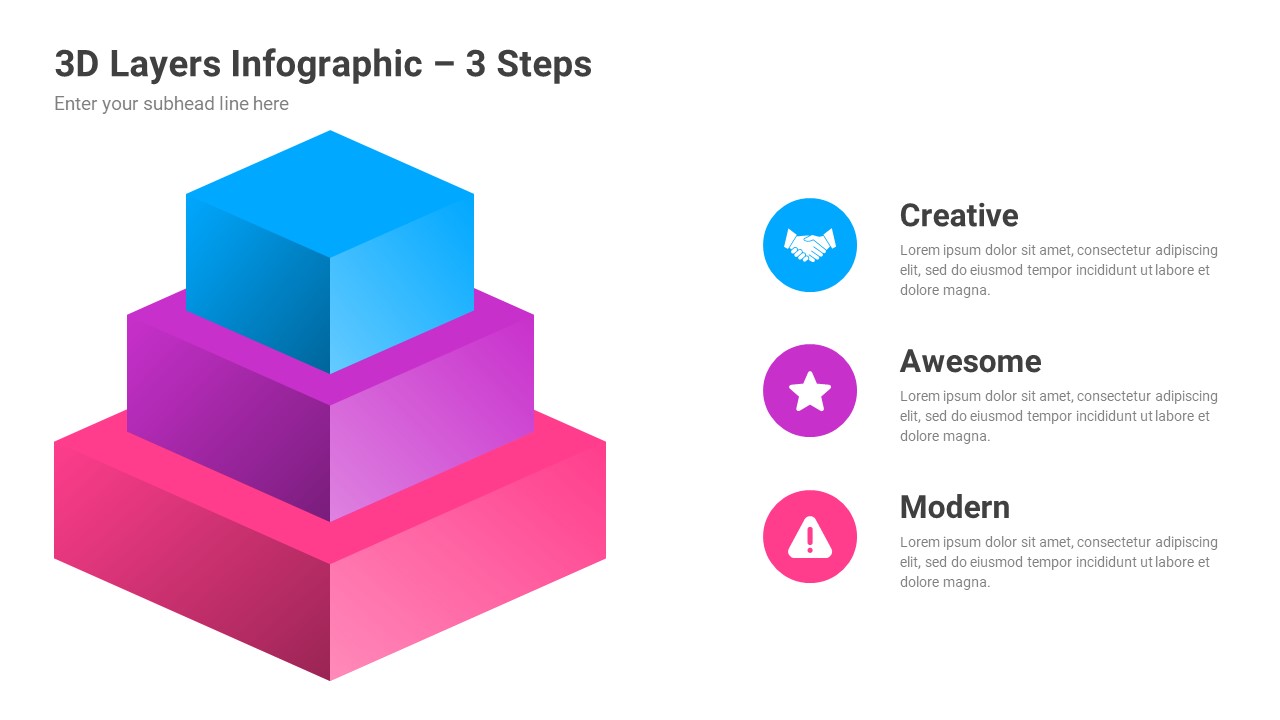 3D Layers Infographic – 3 Steps

Enter your subhead line here

Creative

Lorem ipsum dolor sit amet, consectetur adipiscing elit, sed do eiusmod tempor incididunt ut labore et dolore magna.

Awesome

Lorem ipsum dolor sit amet, consectetur adipiscing elit, sed do eiusmod tempor incididunt ut labore et dolore magna.

Modern

Lorem ipsum dolor sit amet, consectetur adipiscing elit, sed do eiusmod tempor incididunt ut labore et dolore magna.