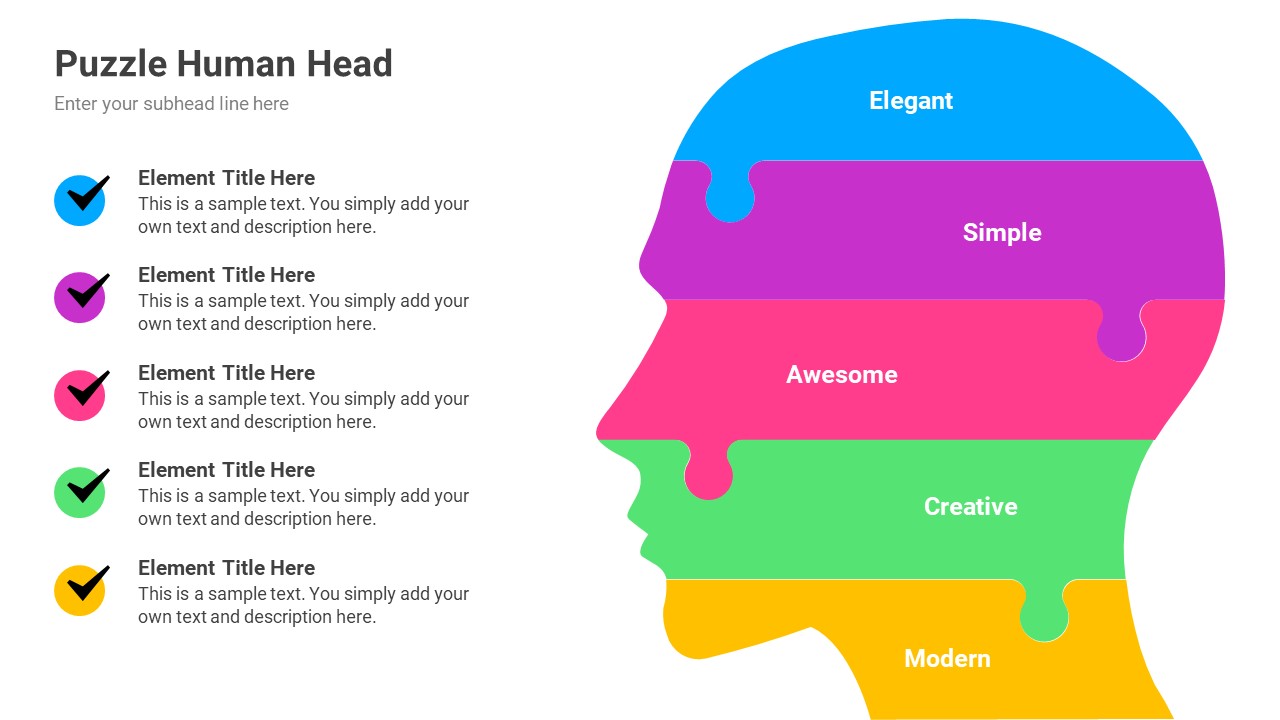 Puzzle Human Head

Enter your subhead line here

Element Title Here
This is a sample text. You simply add your own text and description here.

Element Title Here
This is a sample text. You simply add your own text and description here.

Element Title Here
This is a sample text. You simply add your own text and description here.

Element Title Here
This is a sample text. You simply add your own text and description here.

Element Title Here
This is a sample text. You simply add your own text and description here.

Elegant

Simple

Awesome

Creative

Modern