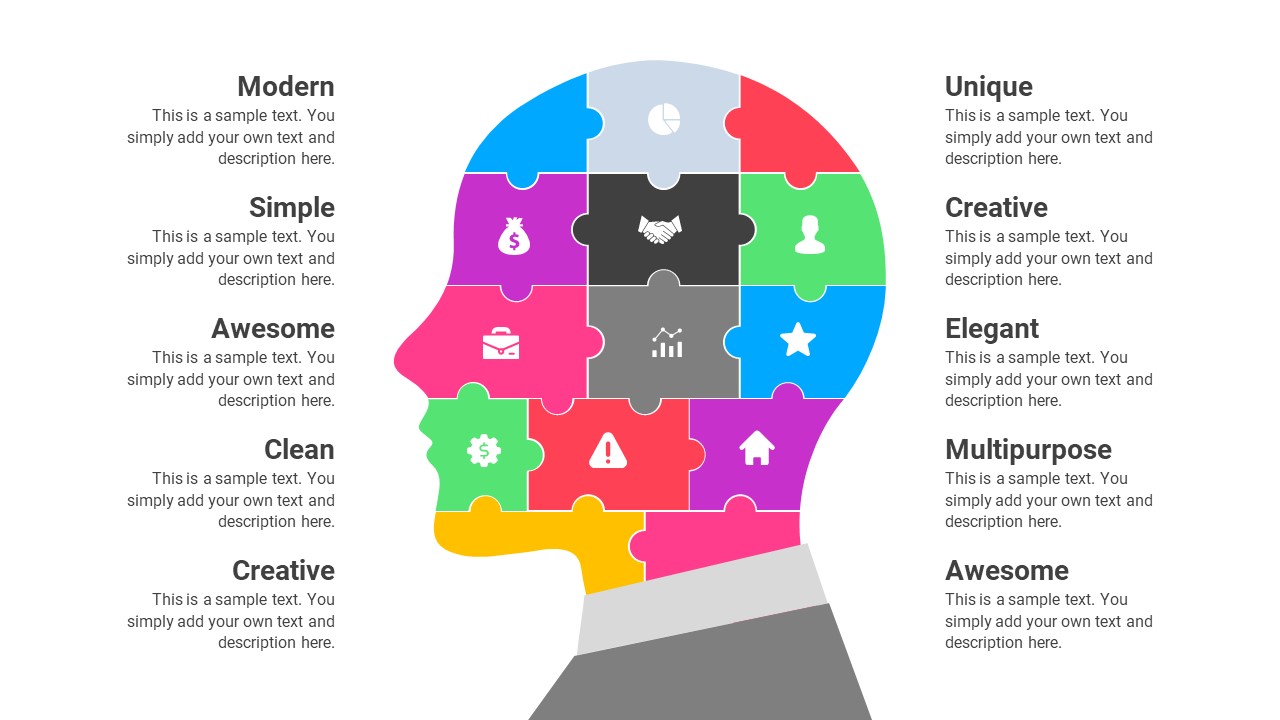 Modern
This is a sample text. You simply add your own text and description here.

Simple
This is a sample text. You simply add your own text and description here.

Awesome
This is a sample text. You simply add your own text and description here.

Clean
This is a sample text. You simply add your own text and description here.

Creative
This is a sample text. You simply add your own text and description here.

Unique
This is a sample text. You simply add your own text and description here.

Creative
This is a sample text. You simply add your own text and description here.

Elegant
This is a sample text. You simply add your own text and description here.

Multipurpose
This is a sample text. You simply add your own text and description here.

Awesome
This is a sample text. You simply add your own text and description here.