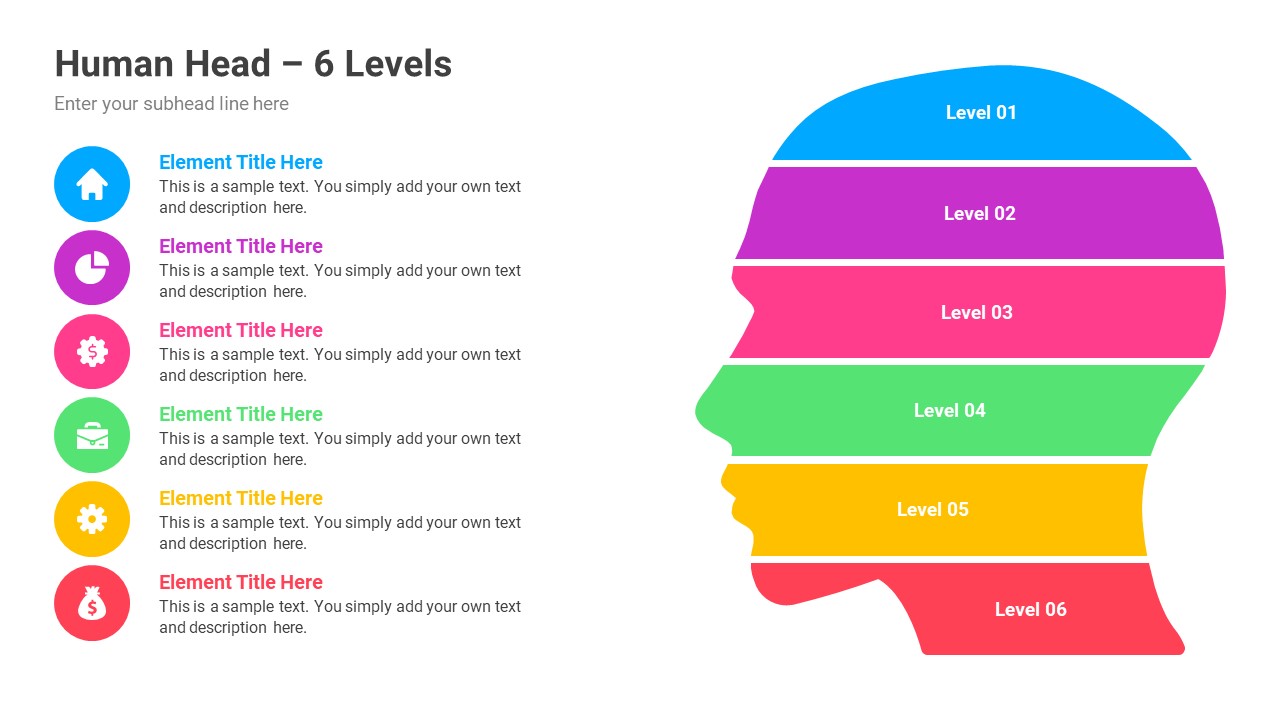 Human Head – 6 Levels

Enter your subhead line here

Element Title Here
This is a sample text. You simply add your own text and description here.

Element Title Here
This is a sample text. You simply add your own text and description here.

Element Title Here
This is a sample text. You simply add your own text and description here.

Element Title Here
This is a sample text. You simply add your own text and description here.

Element Title Here
This is a sample text. You simply add your own text and description here.

Element Title Here
This is a sample text. You simply add your own text and description here.

Level 01
Level 02
Level 03
Level 04
Level 05
Level 06