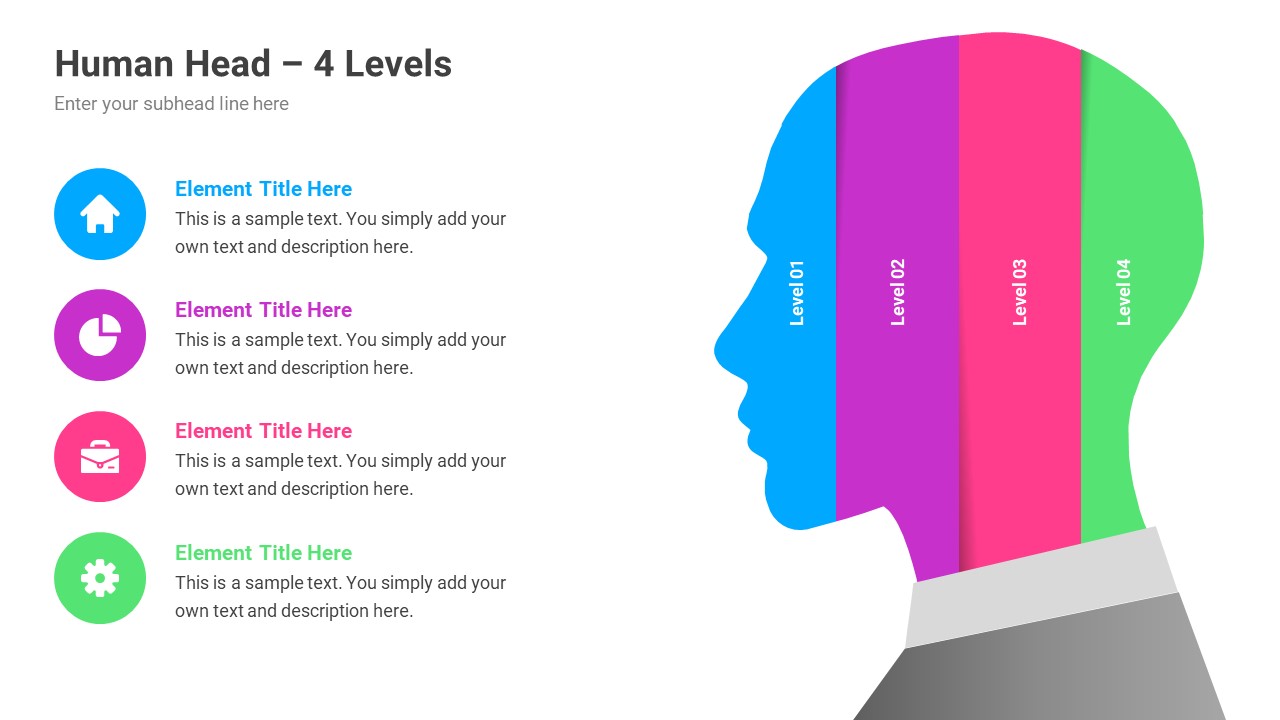 Human Head – 4 Levels
Enter your subhead line here

Element Title Here
This is a sample text. You simply add your own text and description here.

Element Title Here
This is a sample text. You simply add your own text and description here.

Element Title Here
This is a sample text. You simply add your own text and description here.

Element Title Here
This is a sample text. You simply add your own text and description here.

Level 01
Level 02
Level 03
Level 04