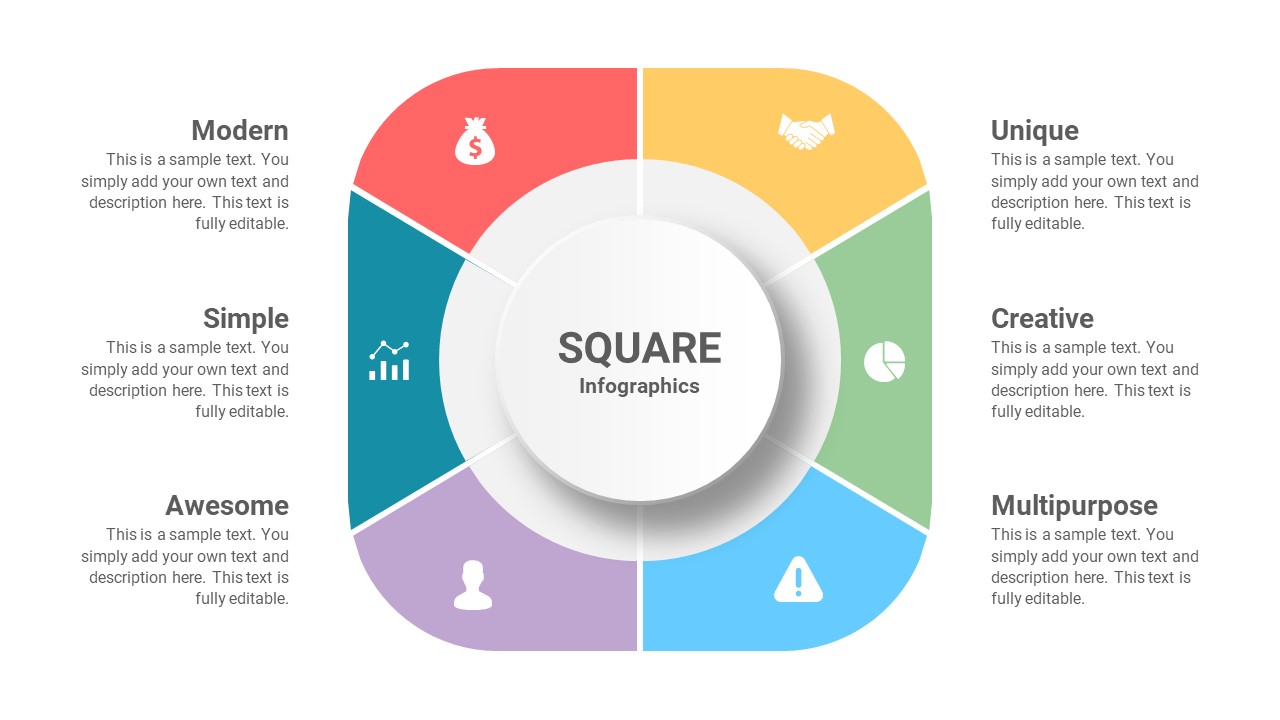 Modern
This is a sample text. You simply add your own text and description here. This text is fully editable.

Simple
This is a sample text. You simply add your own text and description here. This text is fully editable.

Awesome
This is a sample text. You simply add your own text and description here. This text is fully editable.

SQUARE
Infographics

Unique
This is a sample text. You simply add your own text and description here. This text is fully editable.

Creative
This is a sample text. You simply add your own text and description here. This text is fully editable.

Multipurpose
This is a sample text. You simply add your own text and description here. This text is fully editable.