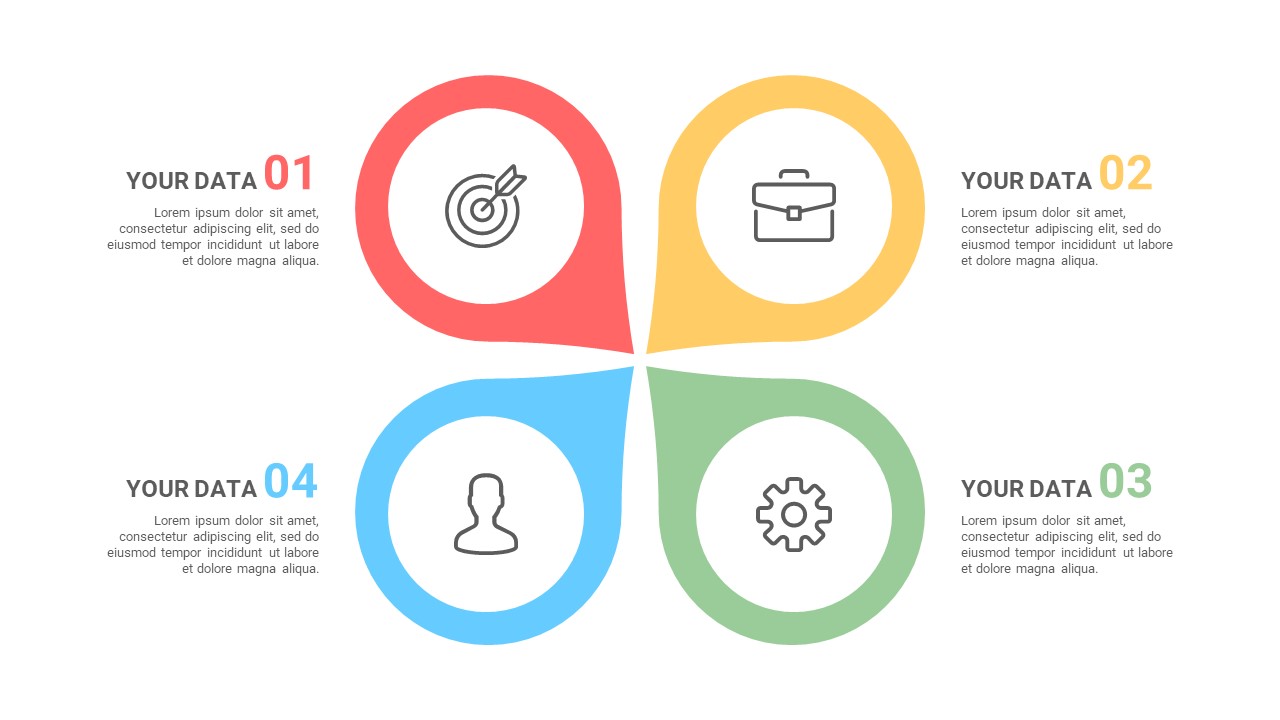 YOUR DATA 01

Lorem ipsum dolor sit amet, consectetur adipiscing elit, sed do eiusmod tempor incididunt ut labore et dolore magna aliqua.

YOUR DATA 02

Lorem ipsum dolor sit amet, consectetur adipiscing elit, sed do eiusmod tempor incididunt ut labore et dolore magna aliqua.

YOUR DATA 04

Lorem ipsum dolor sit amet, consectetur adipiscing elit, sed do eiusmod tempor incididunt ut labore et dolore magna aliqua.

YOUR DATA 03

Lorem ipsum dolor sit amet, consectetur adipiscing elit, sed do eiusmod tempor incididunt ut labore et dolore magna aliqua.