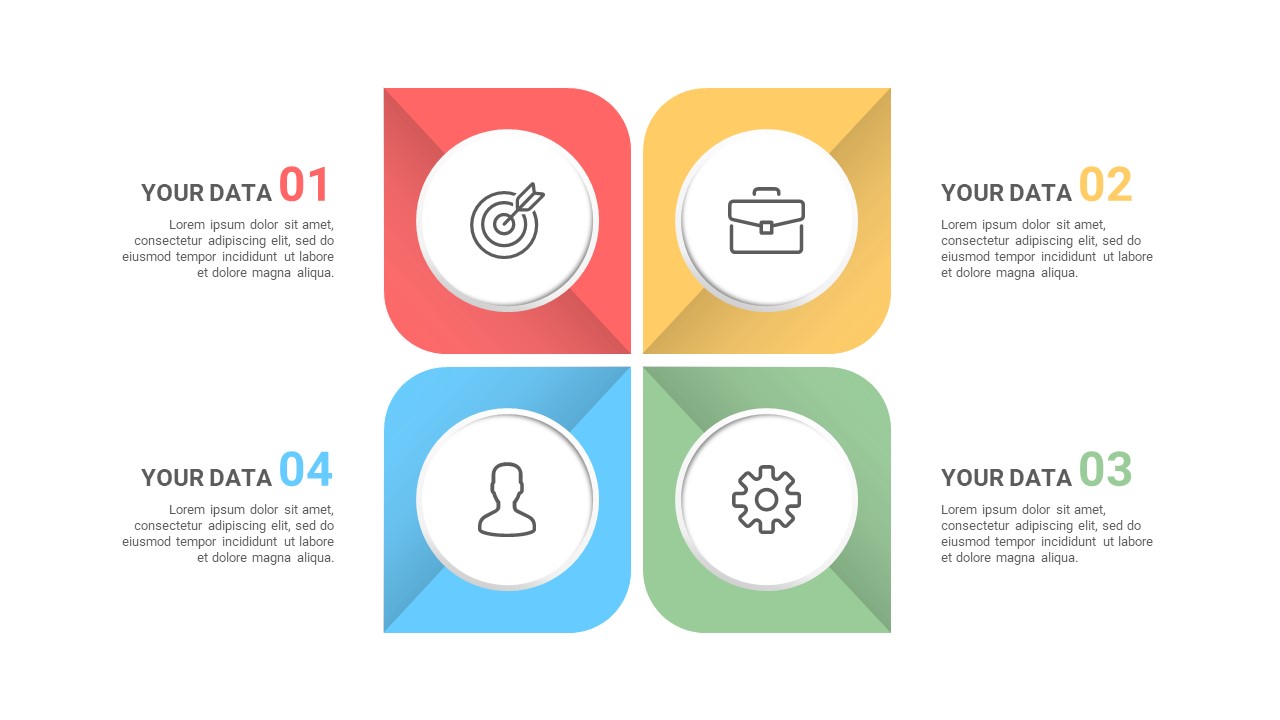 YOUR DATA 01

Lorem ipsum dolor sit amet, consectetur adipiscing elit, sed do eiusmod tempor incididunt ut labore et dolore magna aliqua.

YOUR DATA 02

Lorem ipsum dolor sit amet, consectetur adipiscing elit, sed do eiusmod tempor incididunt ut labore et dolore magna aliqua.

YOUR DATA 04

Lorem ipsum dolor sit amet, consectetur adipiscing elit, sed do eiusmod tempor incididunt ut labore et dolore magna aliqua.

YOUR DATA 03

Lorem ipsum dolor sit amet, consectetur adipiscing elit, sed do eiusmod tempor incididunt ut labore et dolore magna aliqua.