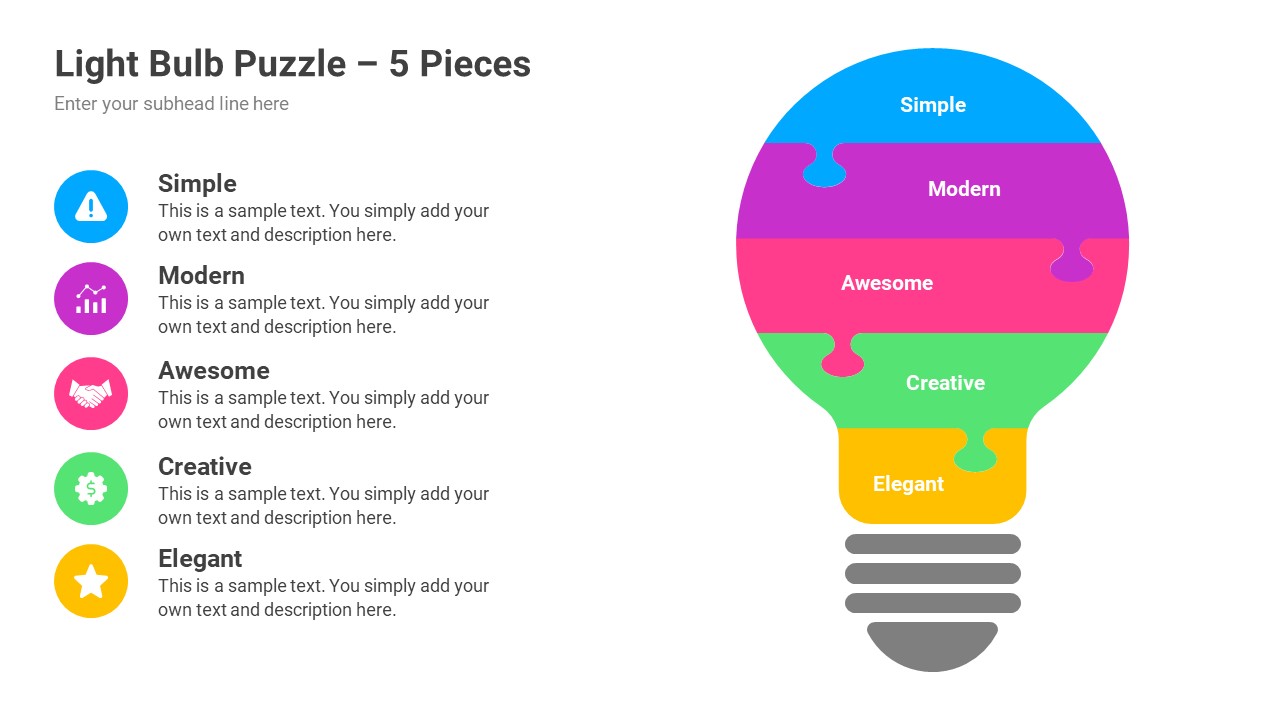 Light Bulb Puzzle – 5 Pieces

Enter your subhead line here

Simple
This is a sample text. You simply add your own text and description here.

Modern
This is a sample text. You simply add your own text and description here.

Awesome
This is a sample text. You simply add your own text and description here.

Creative
This is a sample text. You simply add your own text and description here.

Elegant
This is a sample text. You simply add your own text and description here.

Simple

Modern

Awesome

Creative

Elegant