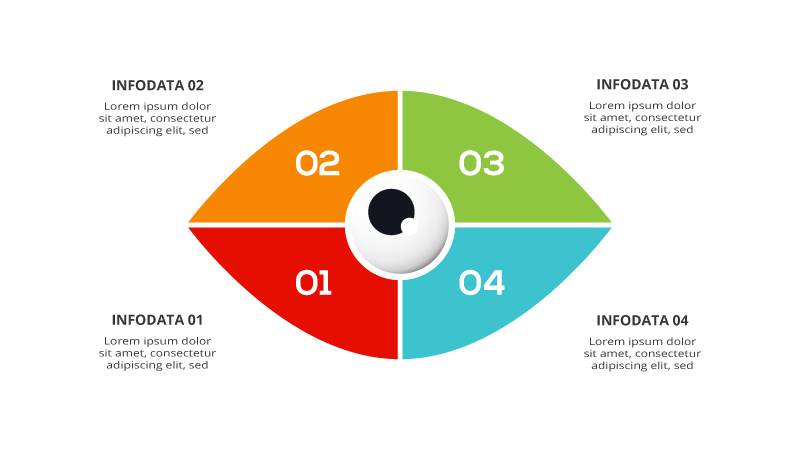 INFODATA 02

Lorem ipsum dolor sit amet, consectetur adipiscing elit, sed

INFODATA 03

Lorem ipsum dolor sit amet, consectetur adipiscing elit, sed

02

03

01

04

INFODATA 01

Lorem ipsum dolor sit amet, consectetur adipiscing elit, sed

INFODATA 04

Lorem ipsum dolor sit amet, consectetur adipiscing elit, sed