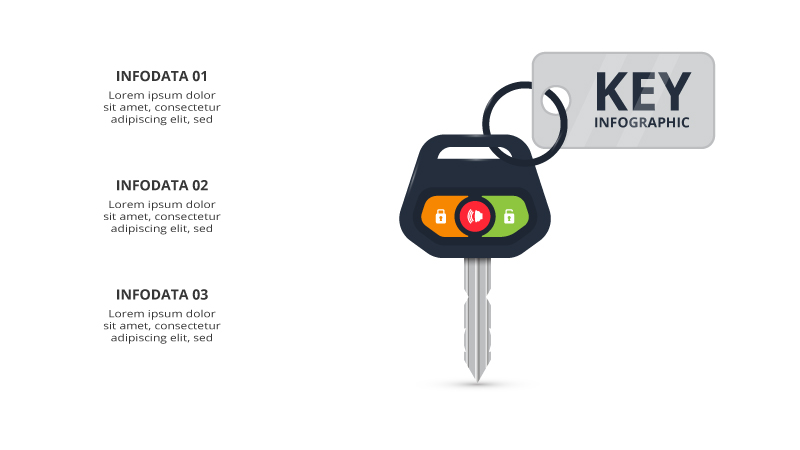 INFODATA 01
Lorem ipsum dolor sit amet, consectetur adipiscing elit, sed

INFODATA 02
Lorem ipsum dolor sit amet, consectetur adipiscing elit, sed

INFODATA 03
Lorem ipsum dolor sit amet, consectetur adipiscing elit, sed

KEY
INFOGRAPHIC