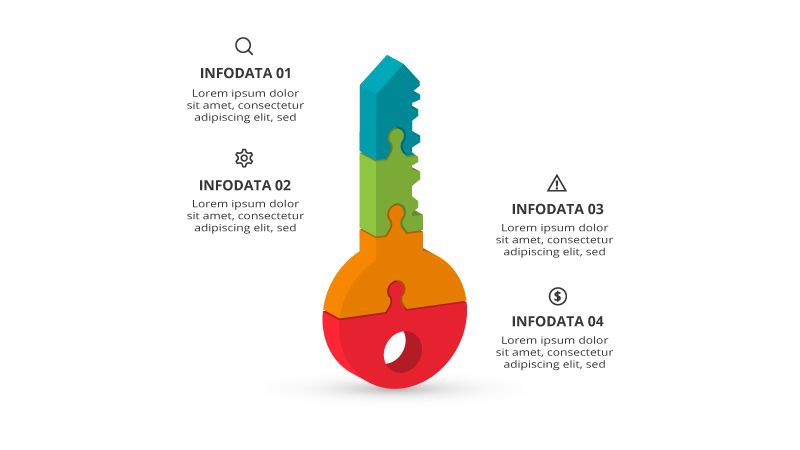 INFODATA 01
Lorem ipsum dolor sit amet, consectetur adipiscing elit, sed

INFODATA 02
Lorem ipsum dolor sit amet, consectetur adipiscing elit, sed

INFODATA 03
Lorem ipsum dolor sit amet, consectetur adipiscing elit, sed

INFODATA 04
Lorem ipsum dolor sit amet, consectetur adipiscing elit, sed