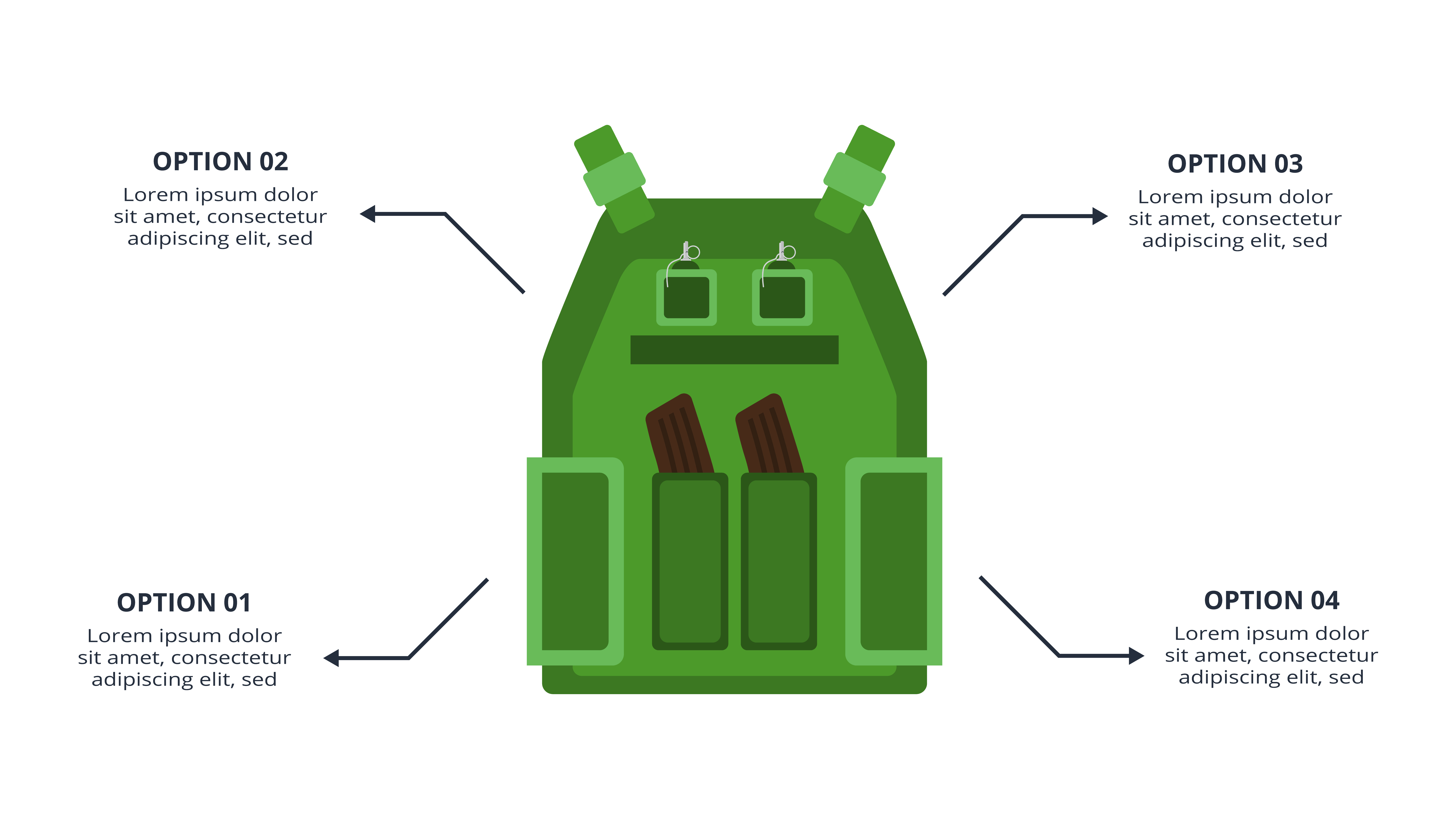 OPTION 02
Lorem ipsum dolor sit amet, consectetur adipiscing elit, sed

OPTION 03
Lorem ipsum dolor sit amet, consectetur adipiscing elit, sed

OPTION 01
Lorem ipsum dolor sit amet, consectetur adipiscing elit, sed

OPTION 04
Lorem ipsum dolor sit amet, consectetur adipiscing elit, sed