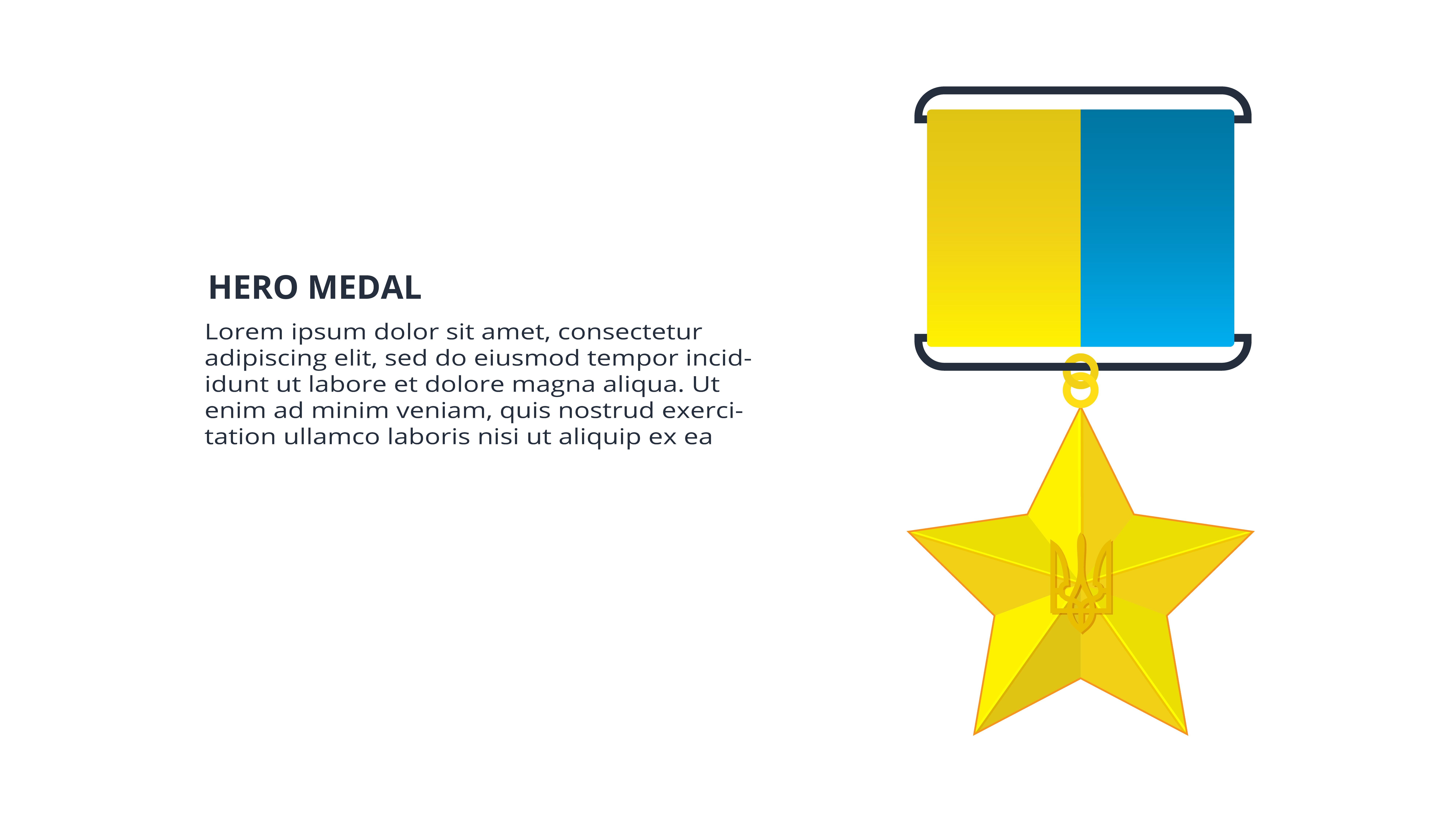 HERO MEDAL

Lorem ipsum dolor sit amet, consectetur adipiscing elit, sed do eiusmod tempor incididunt ut labore et dolore magna aliqua. Ut enim ad minim veniam, quis nostrud exercitation ullamco laboris nisi ut aliquip ex ea