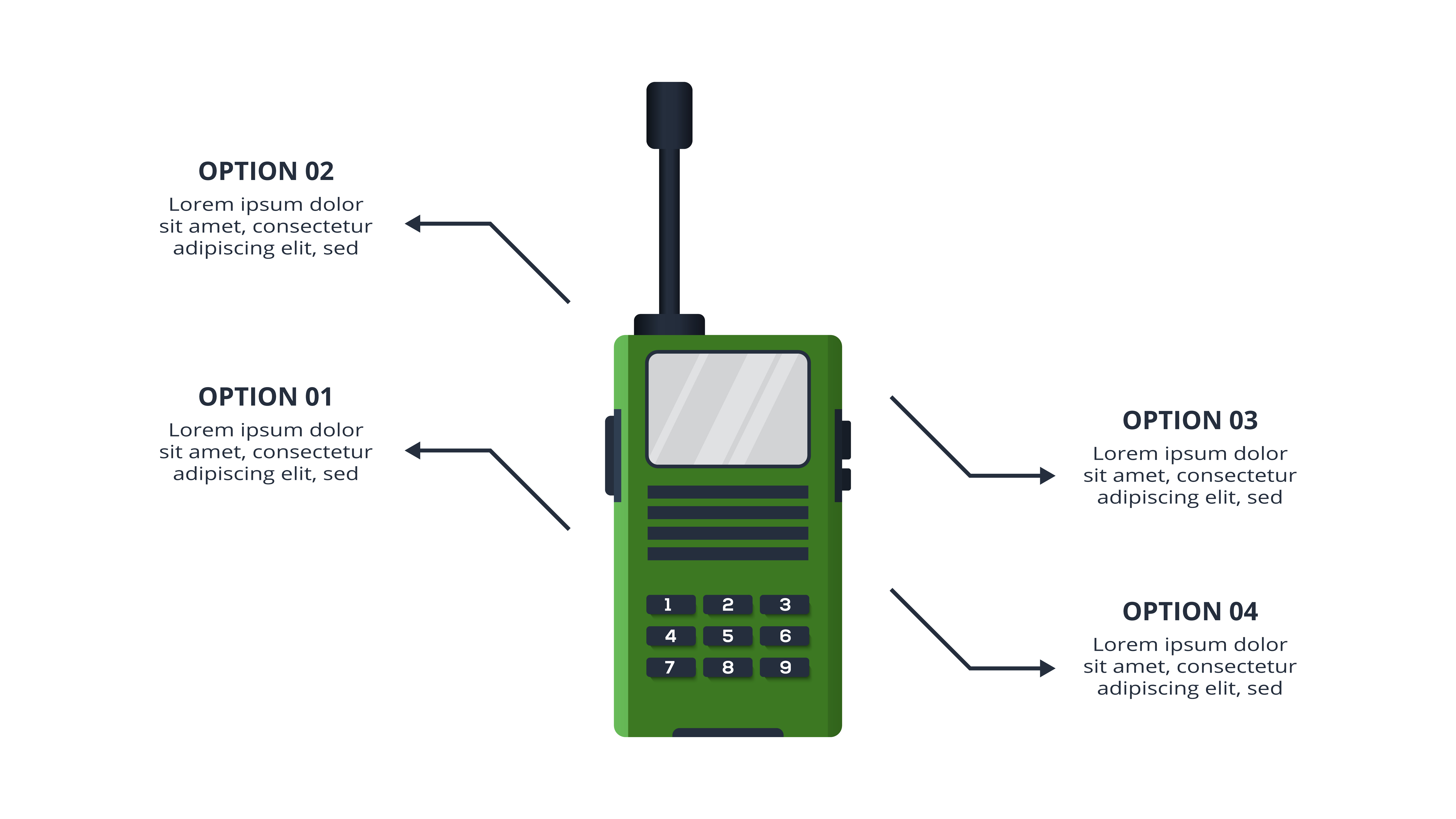 OPTION 02
Lorem ipsum dolor sit amet, consectetur adipiscing elit, sed

OPTION 01
Lorem ipsum dolor sit amet, consectetur adipiscing elit, sed

1 2 3
4 5 6
7 8 9

OPTION 03
Lorem ipsum dolor sit amet, consectetur adipiscing elit, sed

OPTION 04
Lorem ipsum dolor sit amet, consectetur adipiscing elit, sed