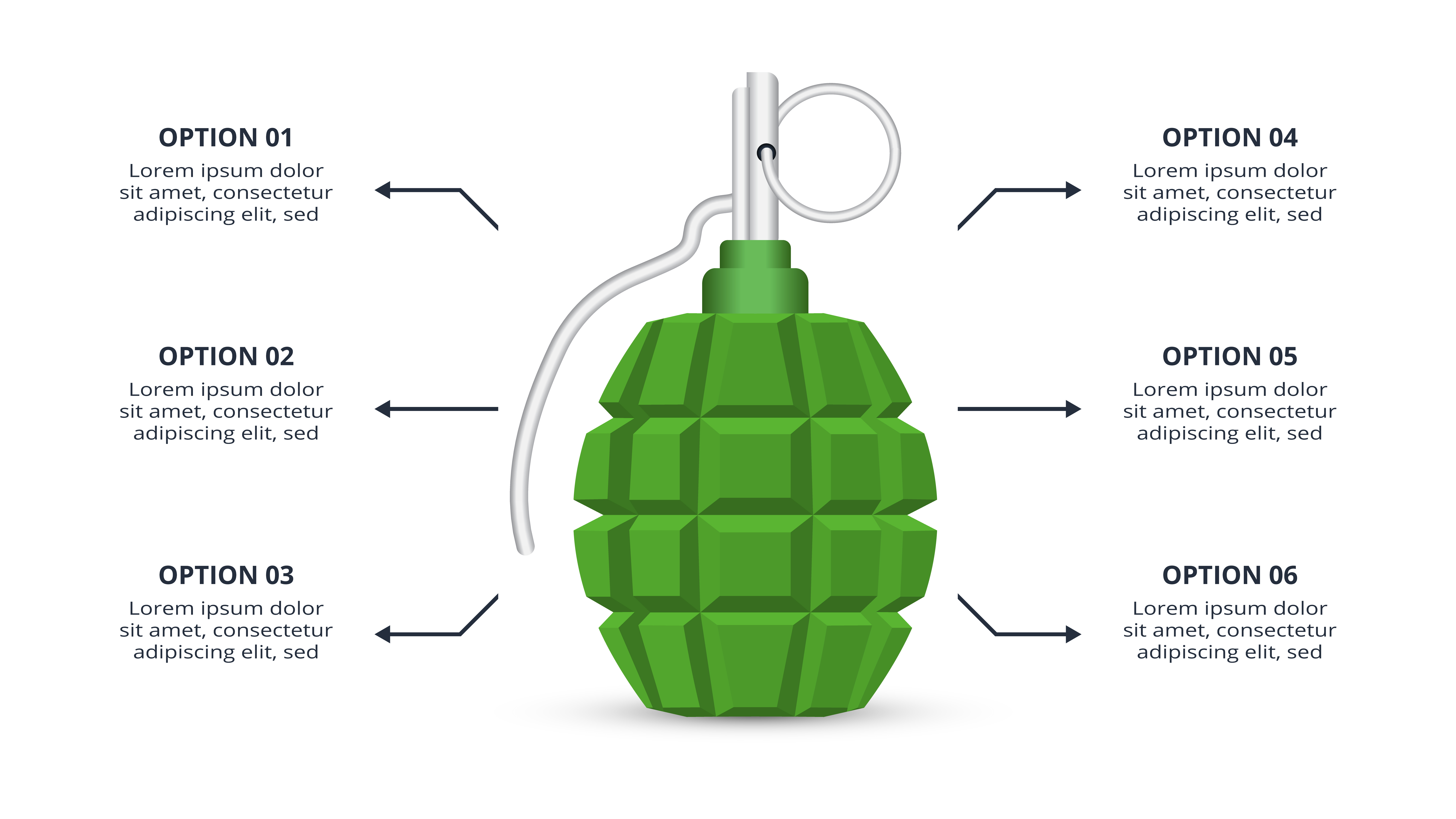 OPTION 01
Lorem ipsum dolor sit amet, consectetur adipiscing elit, sed

OPTION 02
Lorem ipsum dolor sit amet, consectetur adipiscing elit, sed

OPTION 03
Lorem ipsum dolor sit amet, consectetur adipiscing elit, sed

OPTION 04
Lorem ipsum dolor sit amet, consectetur adipiscing elit, sed

OPTION 05
Lorem ipsum dolor sit amet, consectetur adipiscing elit, sed

OPTION 06
Lorem ipsum dolor sit amet, consectetur adipiscing elit, sed