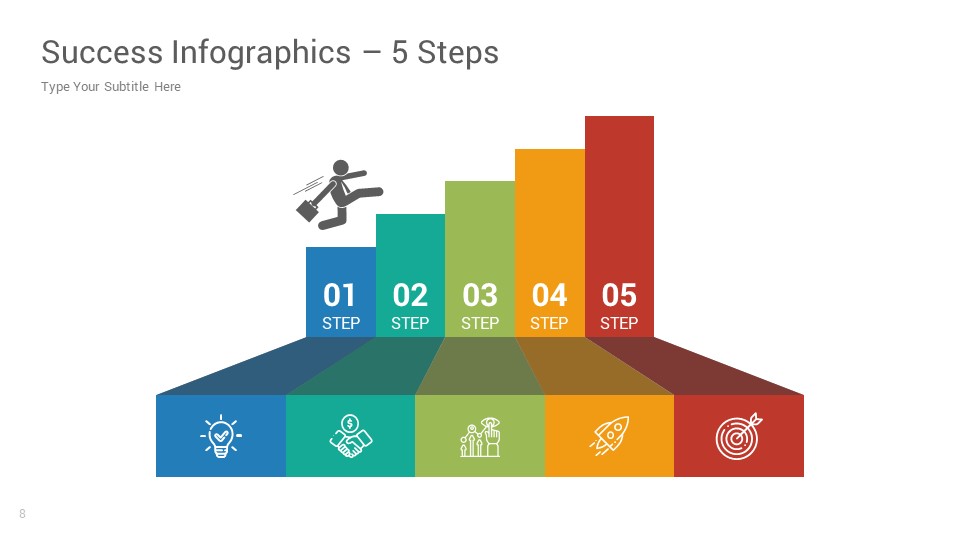 Success Infographics – 5 Steps

Type Your Subtitle Here

01
STEP

02
STEP

03
STEP

04
STEP

05
STEP

8