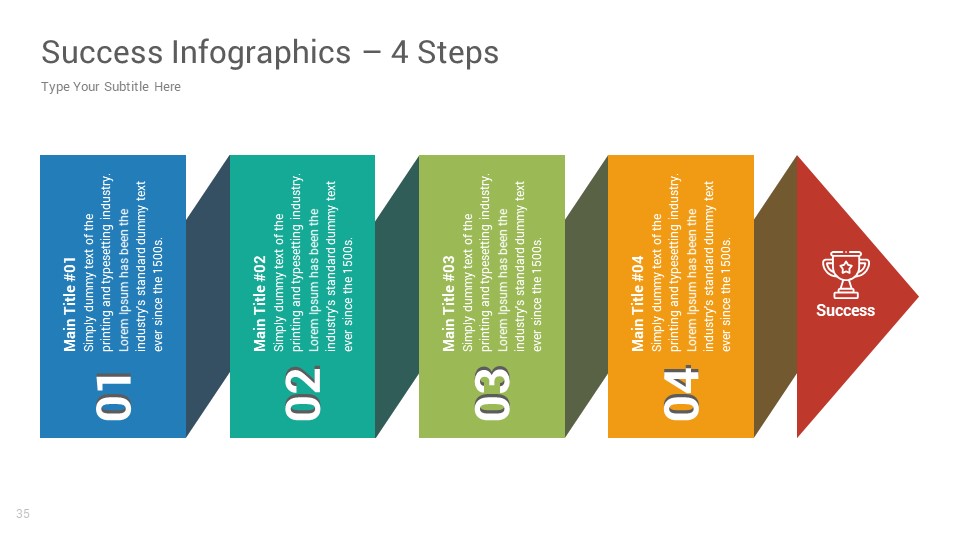 Success Infographics – 4 Steps

Type Your Subtitle Here

01

Main Title #01

Simply dummy text of the printing and typesetting industry. Lorem Ipsum has been the industry's standard dummy text ever since the 1500s.

02

Main Title #02

Simply dummy text of the printing and typesetting industry. Lorem Ipsum has been the industry's standard dummy text ever since the 1500s.

03

Main Title #03

Simply dummy text of the printing and typesetting industry. Lorem Ipsum has been the industry's standard dummy text ever since the 1500s.

04

Main Title #04

Simply dummy text of the printing and typesetting industry. Lorem Ipsum has been the industry's standard dummy text ever since the 1500s.

Success

35