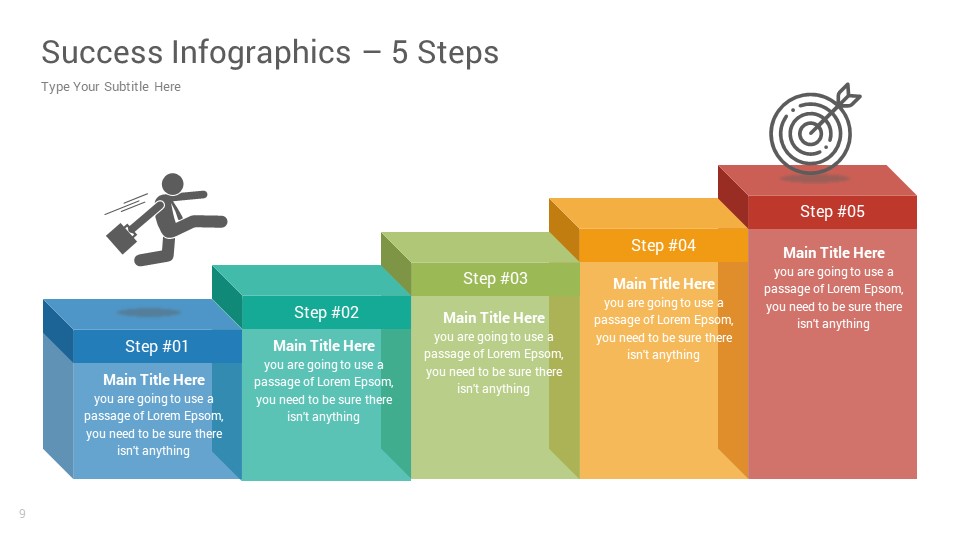 Success Infographics – 5 Steps

Type Your Subtitle Here

Step #01

Main Title Here

you are going to use a passage of Lorem Epsom, you need to be sure there isn't anything

Step #02

Main Title Here

you are going to use a passage of Lorem Epsom, you need to be sure there isn't anything

Step #03

Main Title Here

you are going to use a passage of Lorem Epsom, you need to be sure there isn't anything

Step #04

Main Title Here

you are going to use a passage of Lorem Epsom, you need to be sure there isn't anything

Step #05

Main Title Here

you are going to use a passage of Lorem Epsom, you need to be sure there isn't anything

9