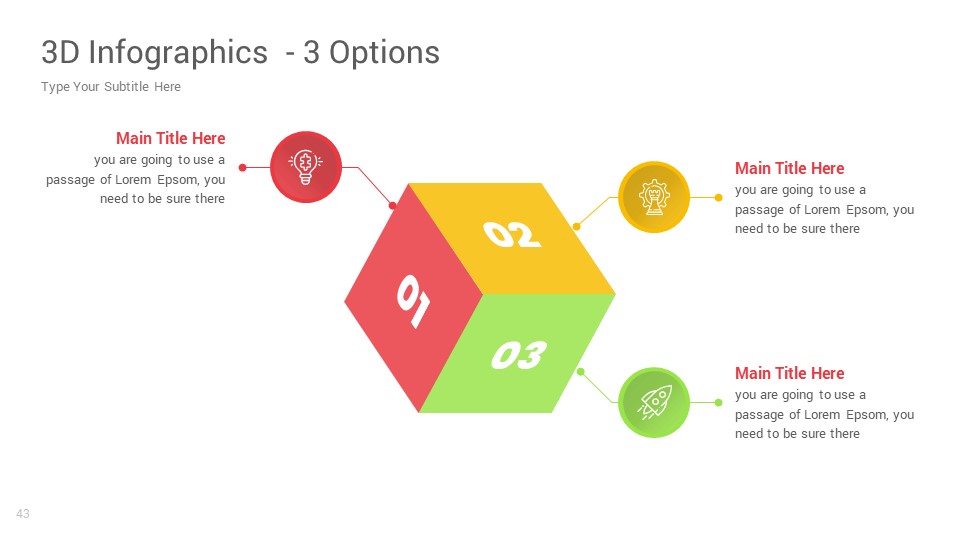 3D Infographics - 3 Options

Type Your Subtitle Here

Main Title Here
you are going to use a passage of Lorem Epsom, you need to be sure there

01

02

03

Main Title Here
you are going to use a passage of Lorem Epsom, you need to be sure there

Main Title Here
you are going to use a passage of Lorem Epsom, you need to be sure there

43